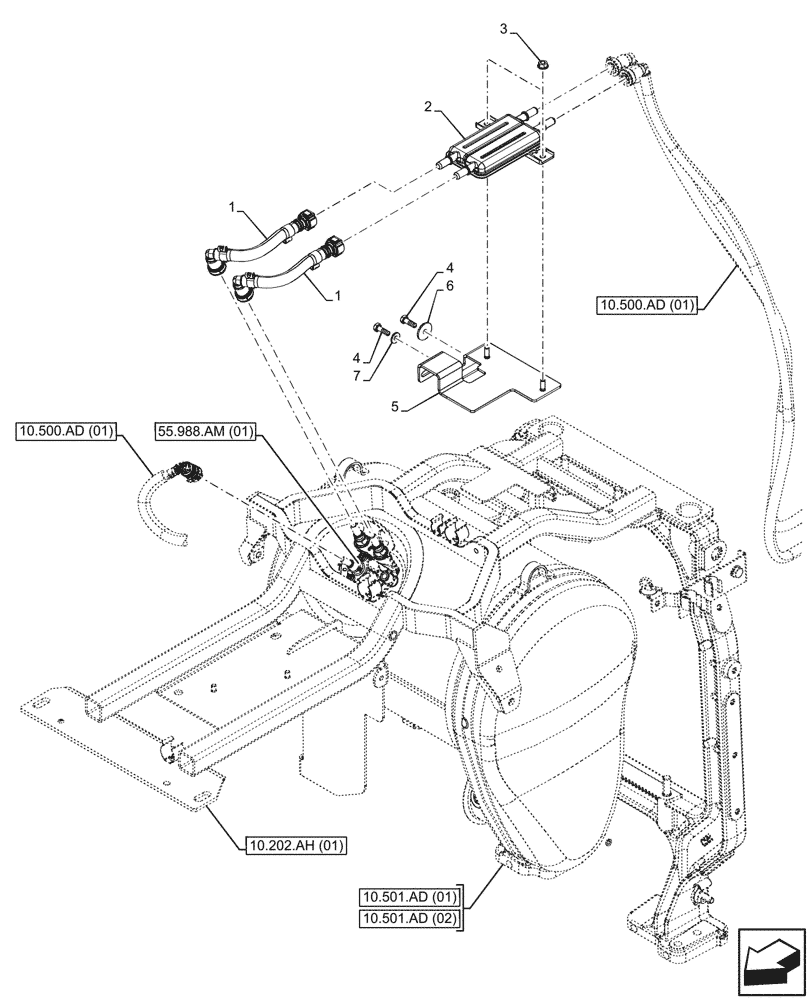 3
2
1
1
4
6
4
7
5
10.500.AD (01)
10.500.AD (01)
55.988.AM (01)
10.202.AH (01)
10.501.AD (01)
10.501.AD (02)