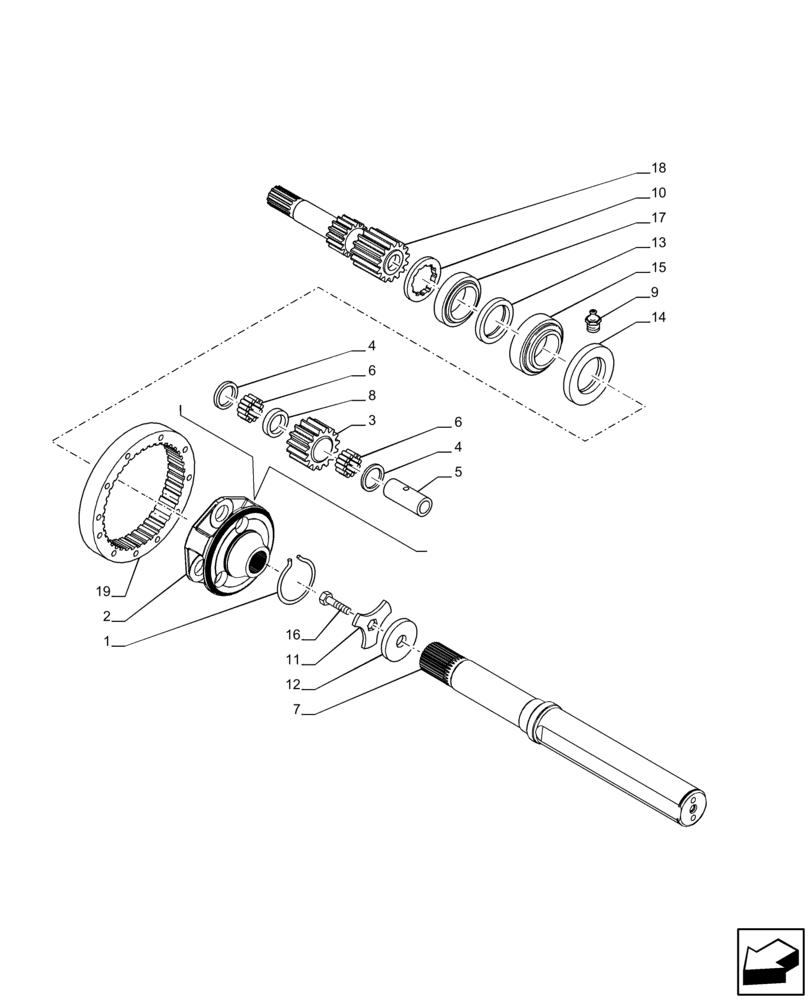 18
10
17
13
15
9
14
4
6
8
3
6
4
5
19
2
1
16
11
12
7