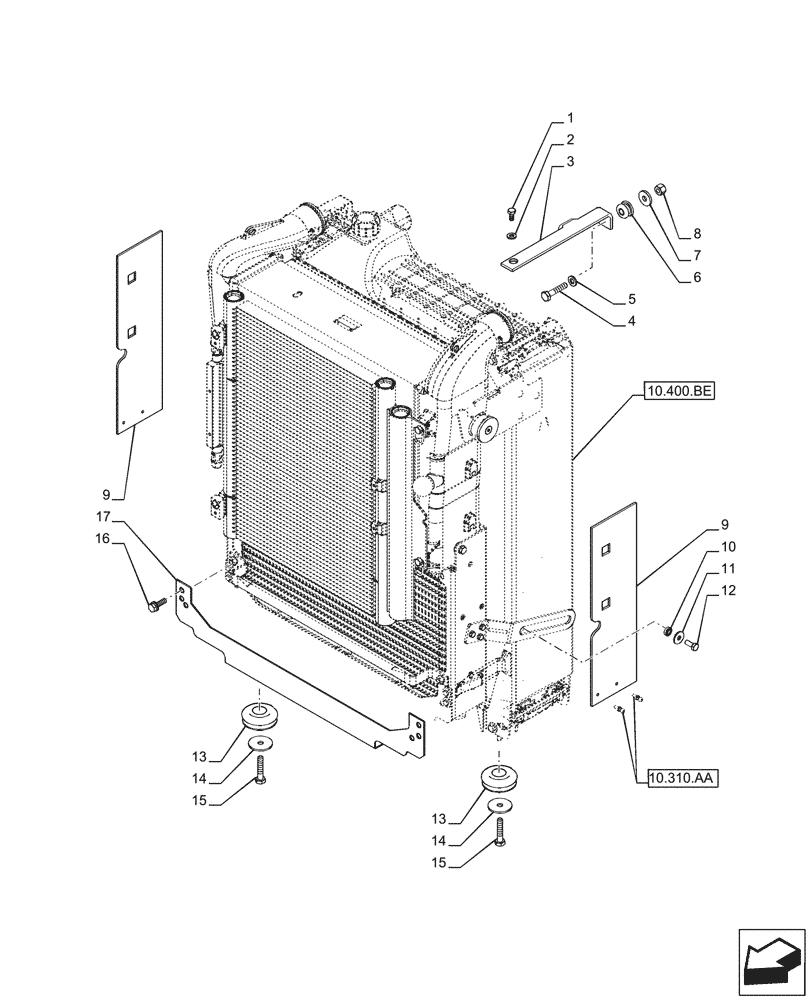 1
2
3
8
7
6
5
4
10.400.BE
9
17
16
9
10
11
12
13
14
15
10.310.AA
13
14
15