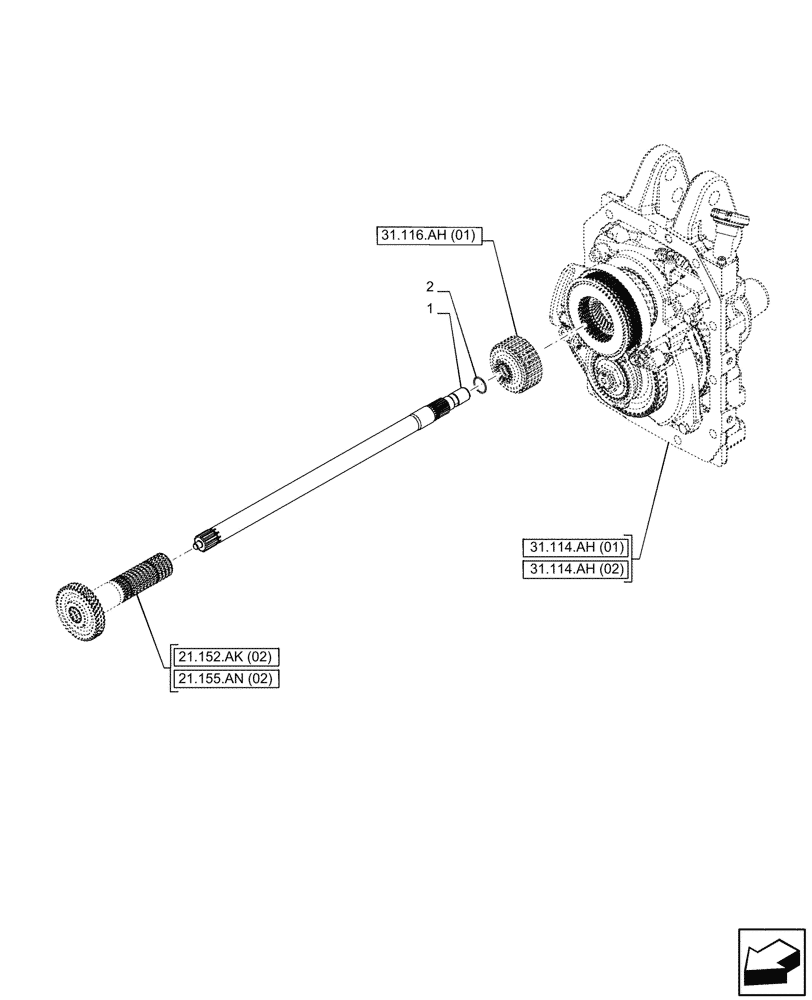 31.116.AH (01)

2

1

31.114.AH (01)
31.114.AH (02)

21.152.AK (02)
21.155.AN (02)