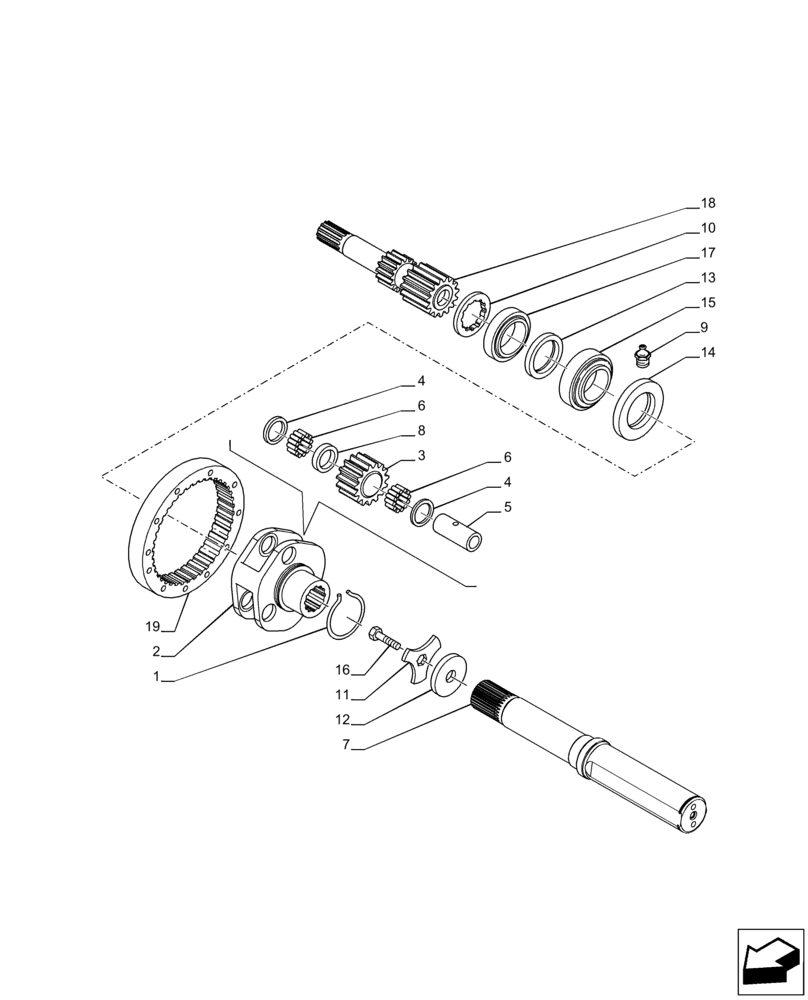 18
10
17
13
15
9
14
4
6
8
3
6
4
5
19
2
1
16
11
12
7