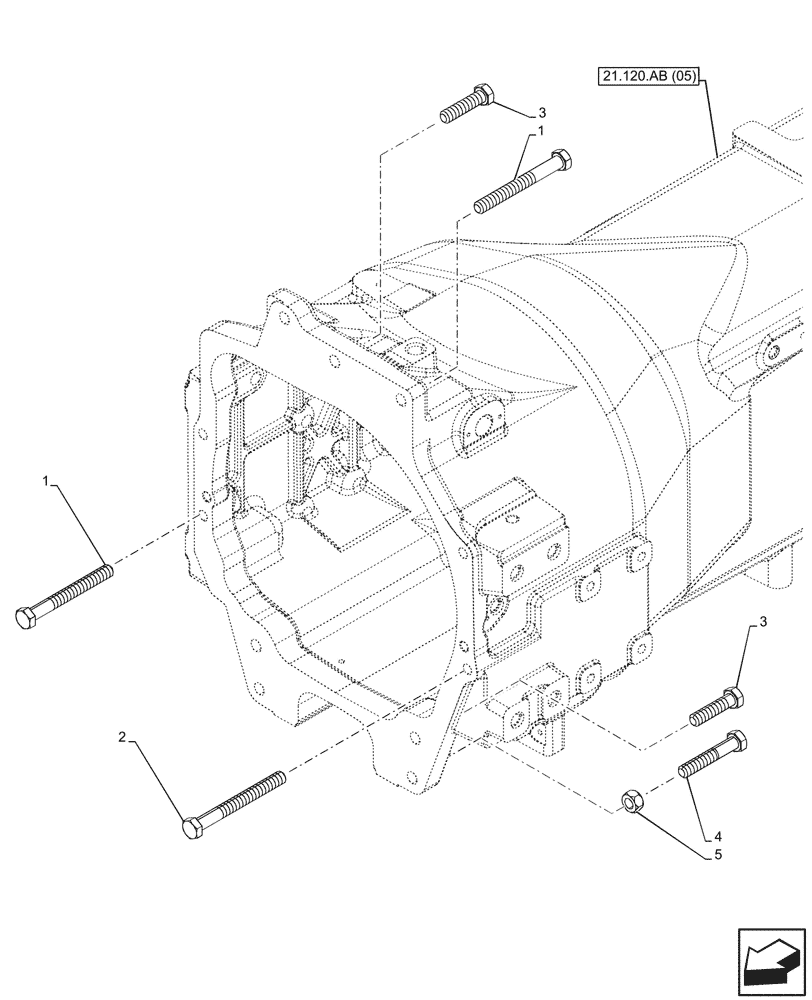 21.120.AB (05)

3

1

1

3

2

4

5