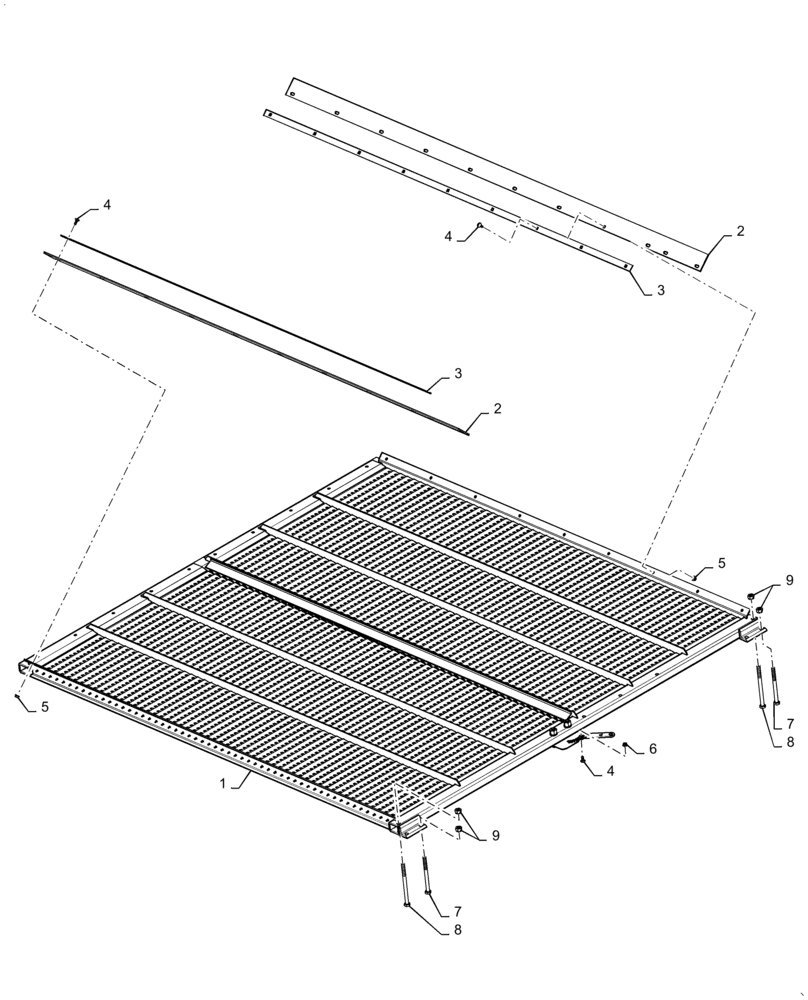 4
4
2
3
3
2
5
9
5
7
8
6
4
1
9
7
8