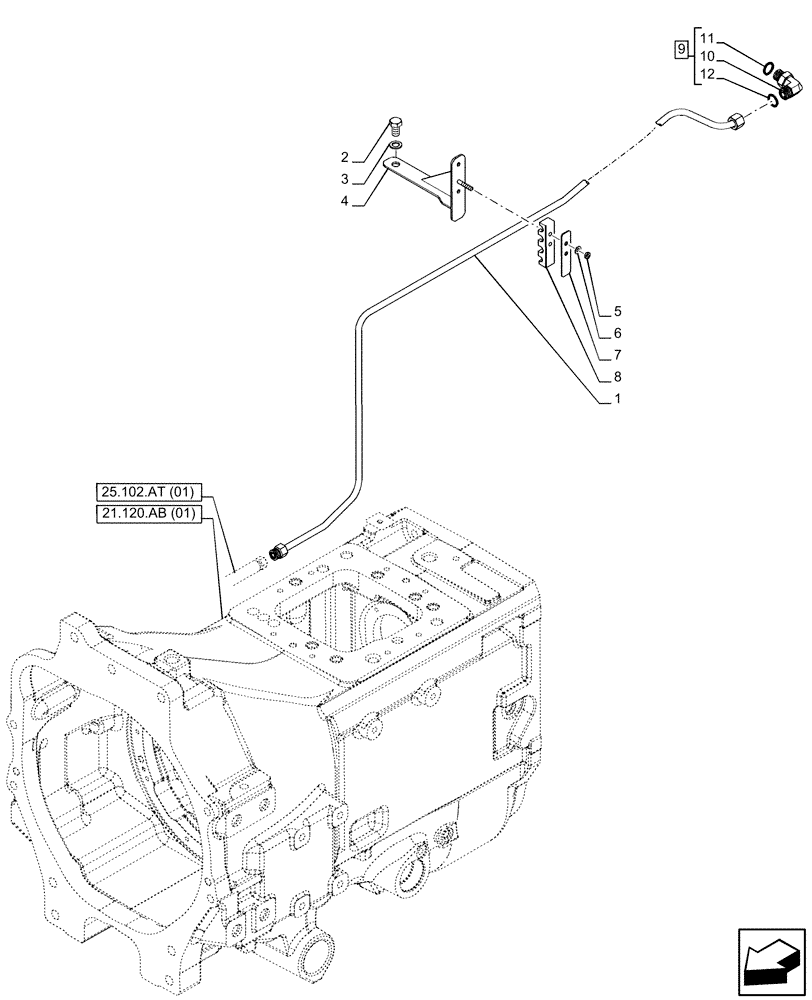 9
11
10
12

2
3
4

5
6
7
8
1

25.102.AT (01)
21.120.AB (01)