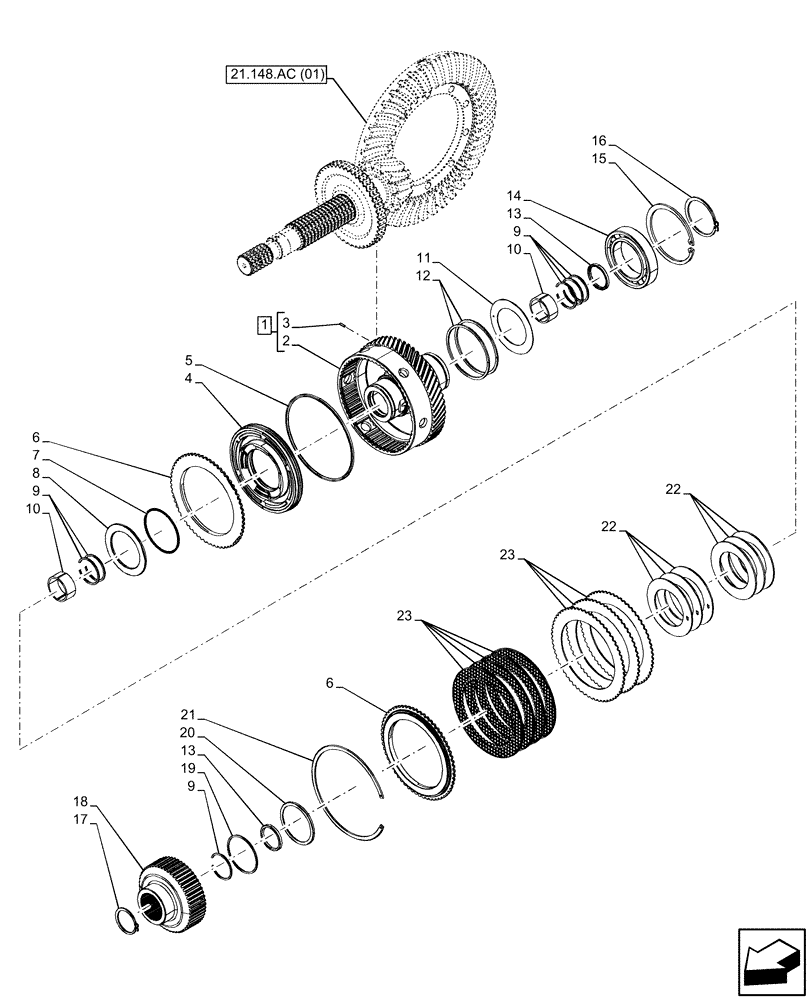 21.148.AC (01)

16
15
14
13
9
10
11
12
1
3
2
5
4
6
7
8
9
10
22
22
23
23
6
21
20
13
19
9
18
17