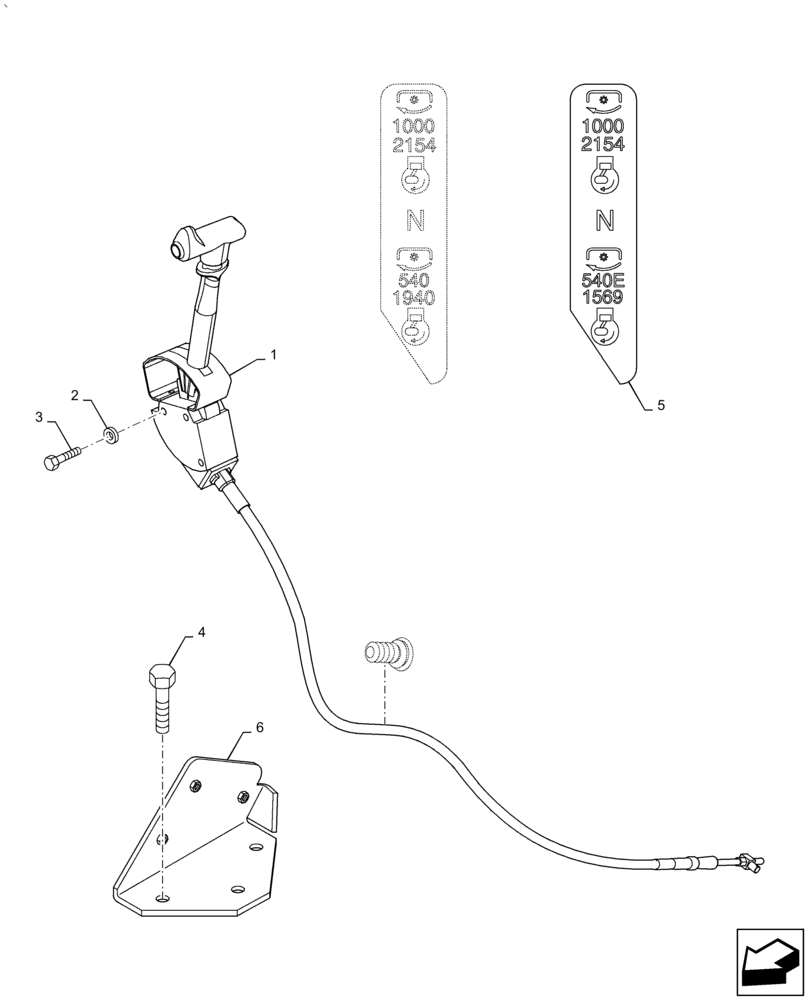 1000
2154
N
540
1940

1000
2154
N
540E
1569

1
2
3
4
5
6