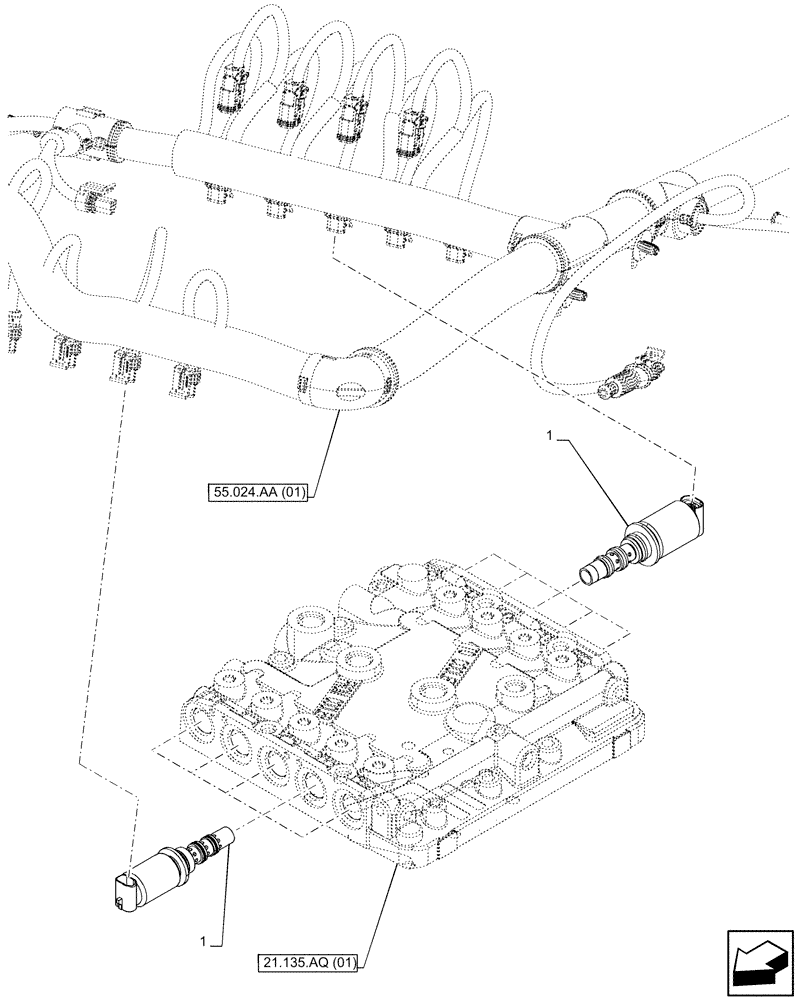 55.024.AA (01)

1

1

21.135.AQ (01)