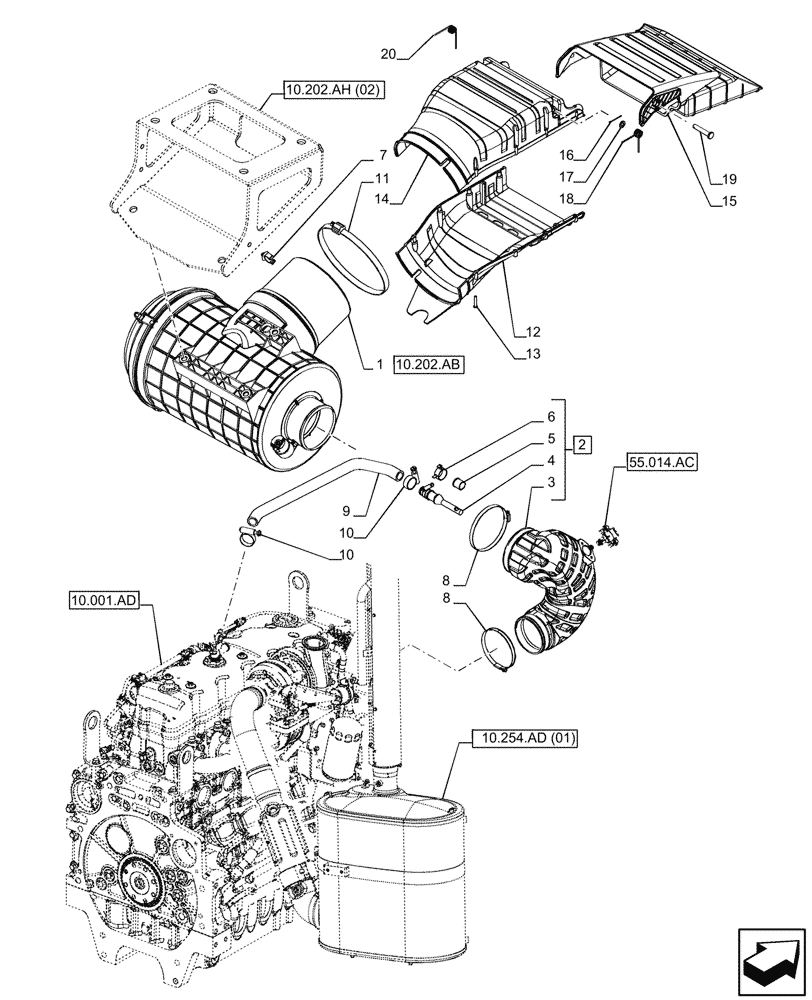 20
10.202.AH (02)
7
11
14
16
17
18
19
15
12
13
1
10.202.AB
6
5
4
3
2
55.014.AC
9
10
10
8
8
10.001.AD
10.254.AD (01)