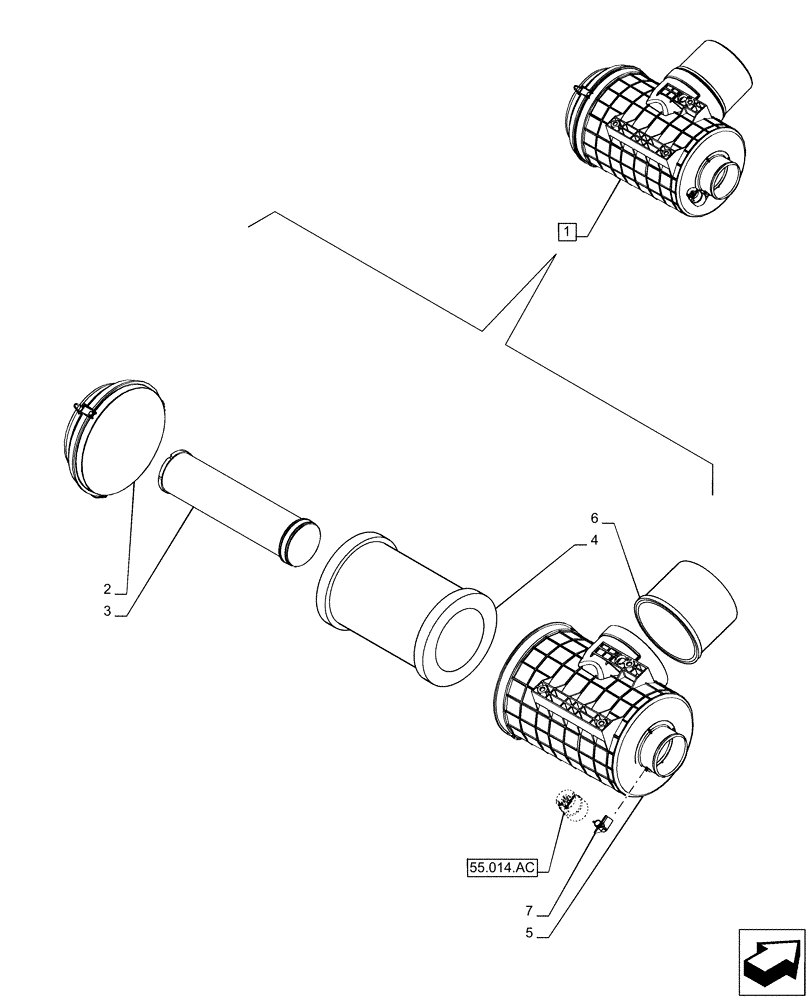 1

6

4

2

3

55.014.AC

7

5