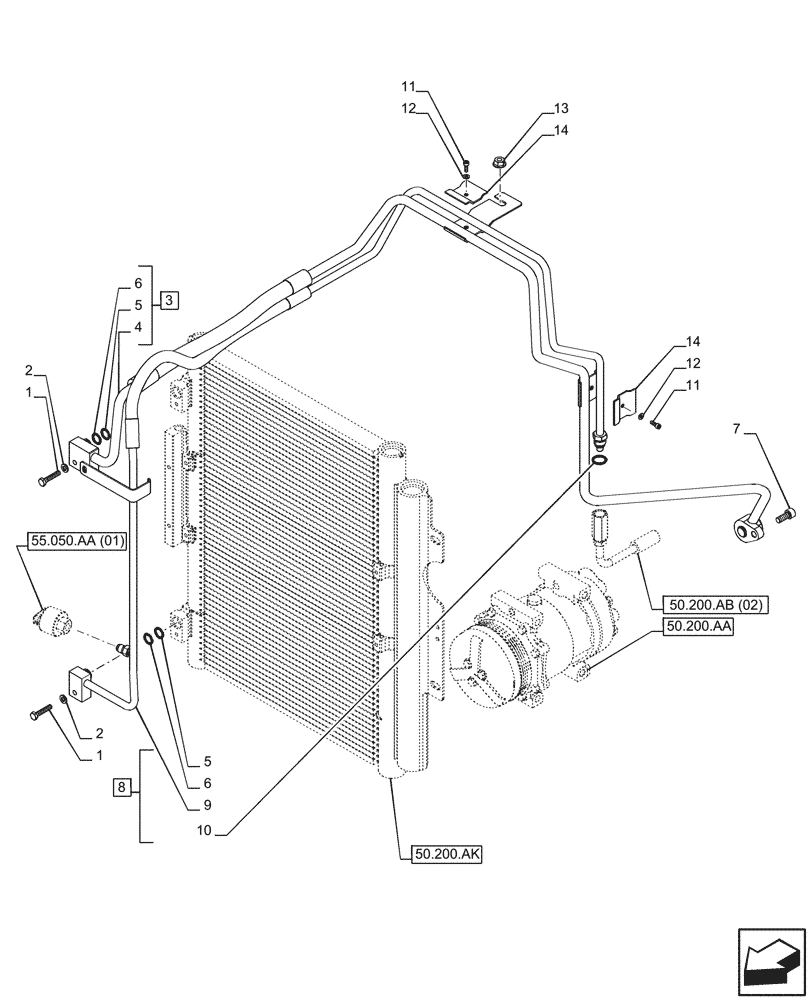 11
12
13
14
6
5
4
3
2
1
14
12
11
7
55.050.AA (01)
50.200.AB (02)
50.200.AA
2
1
5
6
9
10
8
50.200.AK