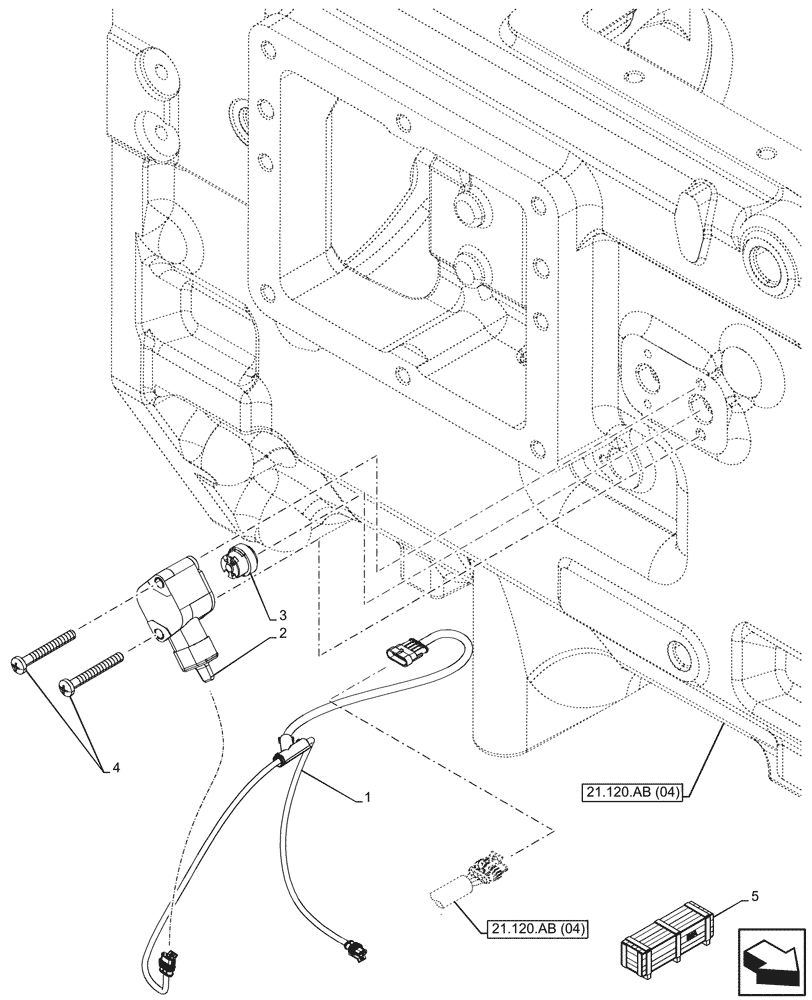 3
2
4
1
21.120.AB (04)
21.120.AB (04)
5