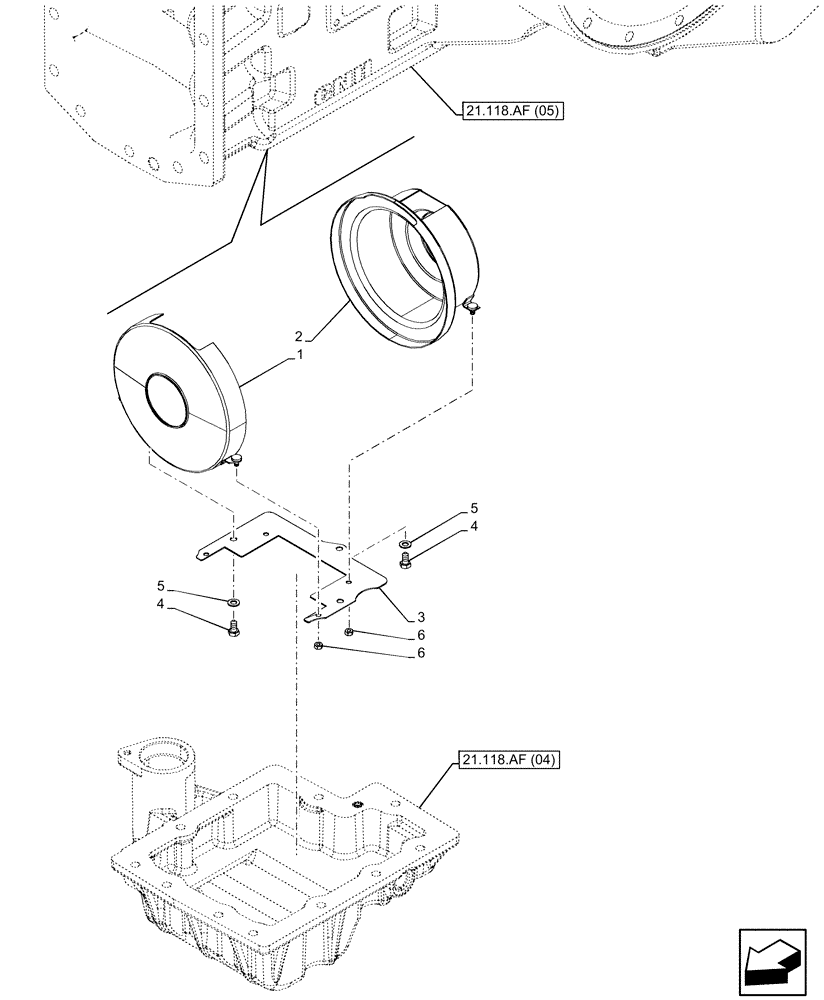 21.118.AF (05)

2
1

5
4

5
4

3
6
6

21.118.AF (04)