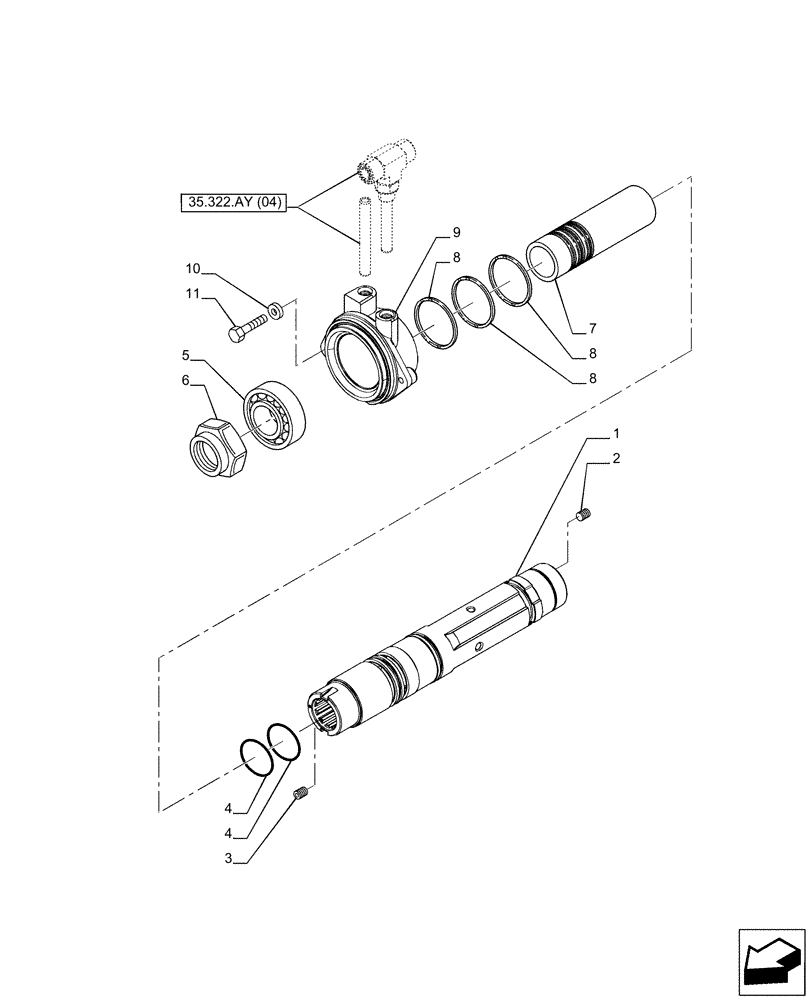 35.322.AY (04)

9

8

10

11

7

8

8

5

6

1

2

4

4

3