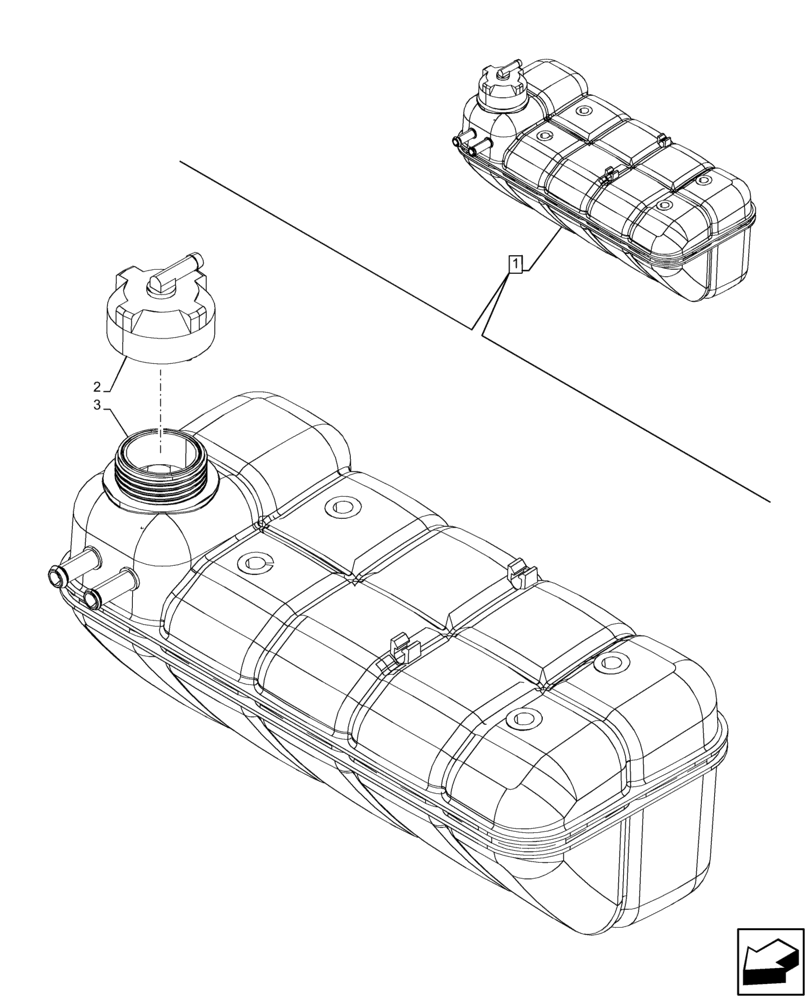 1
2
3