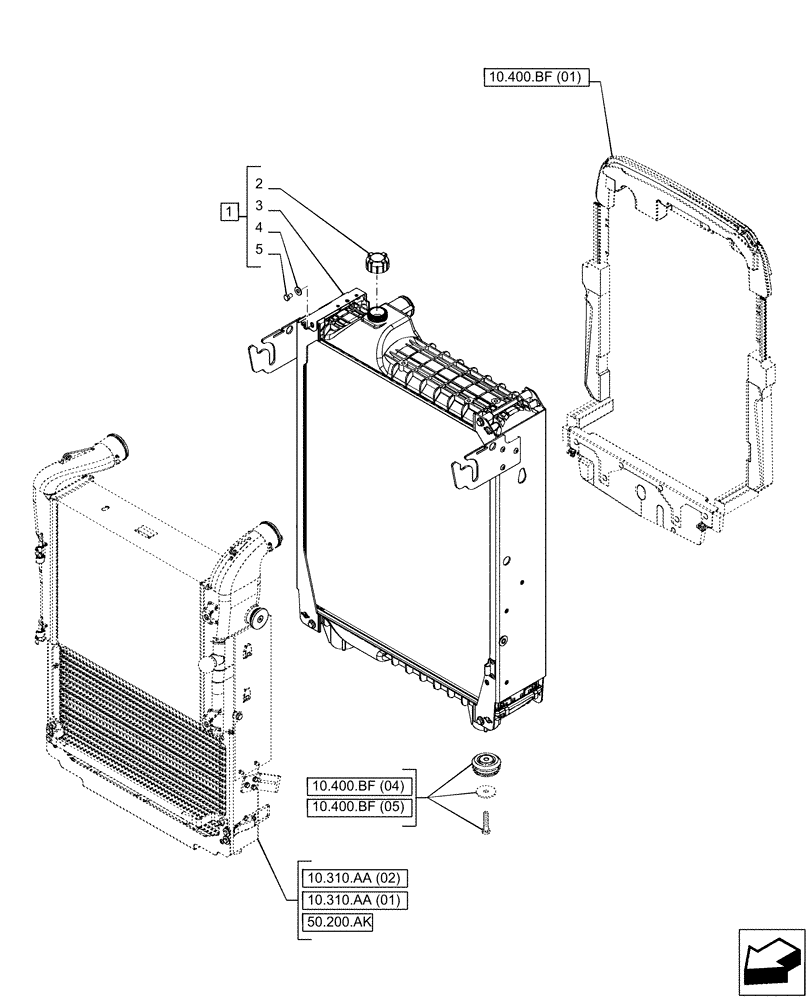 10.400.BF (01)

1

2

3

4

5

10.400.BF (04)

10.400.BF (05)

10.310.AA (02)

10.310.AA (01)

50.200.AK