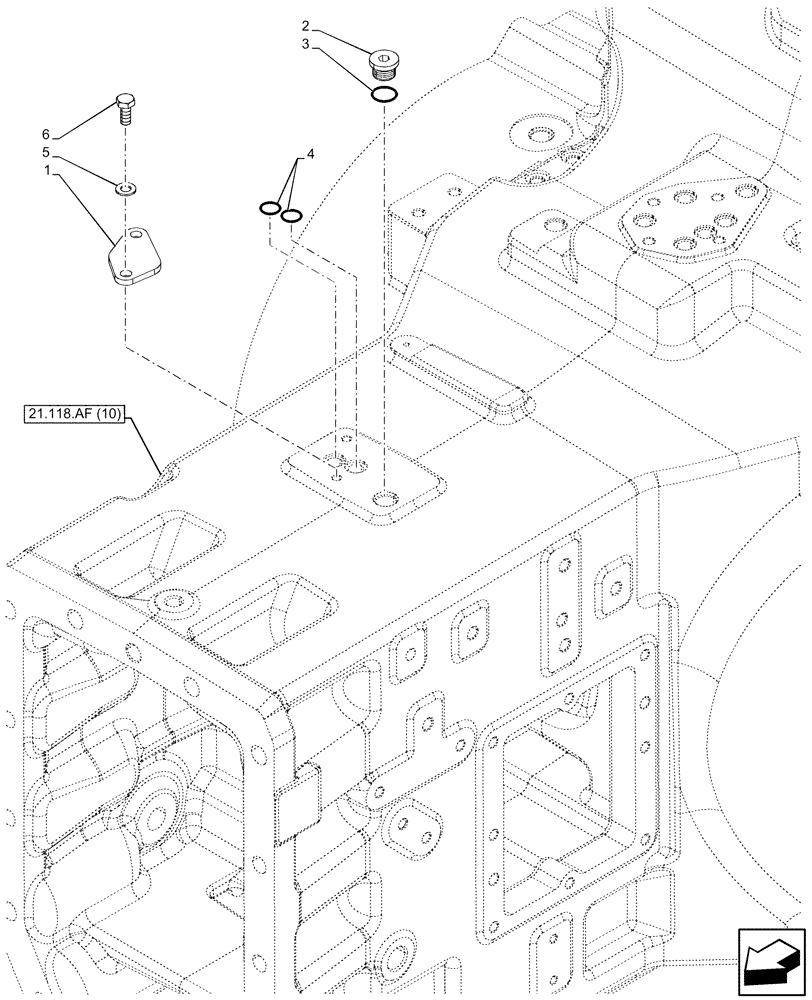 2
3
6
5
1
4
21.118.AF (10)