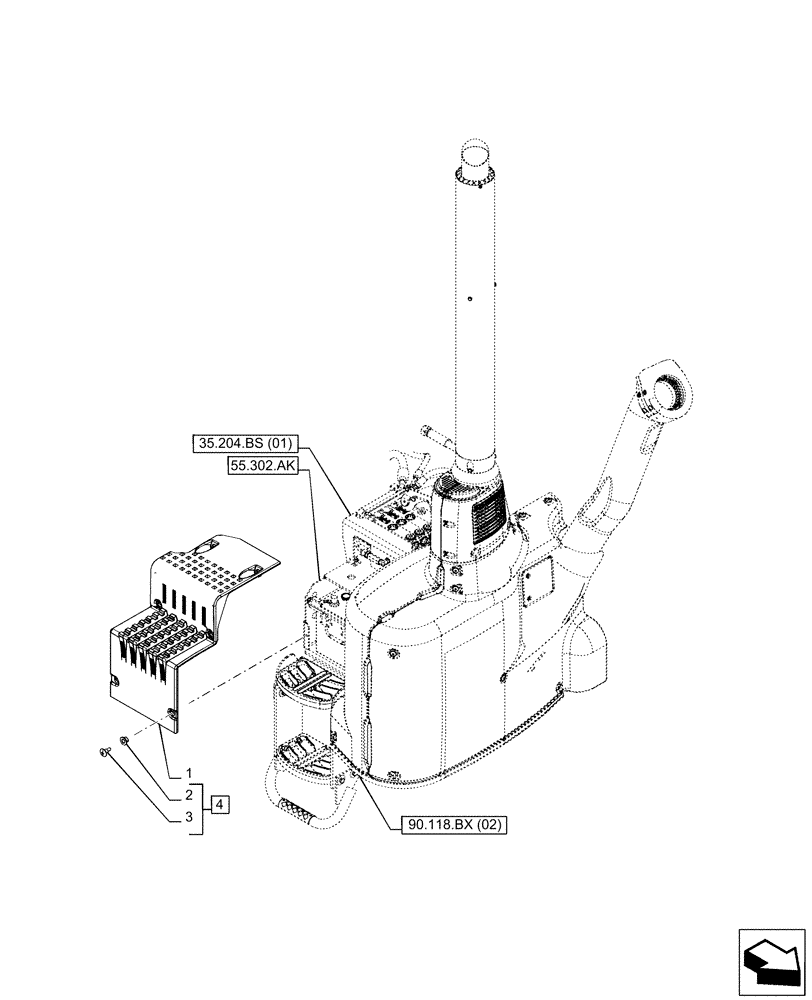 35.204.BS (01)
55.302.AK
1
2
3
4
90.118.BX (02)