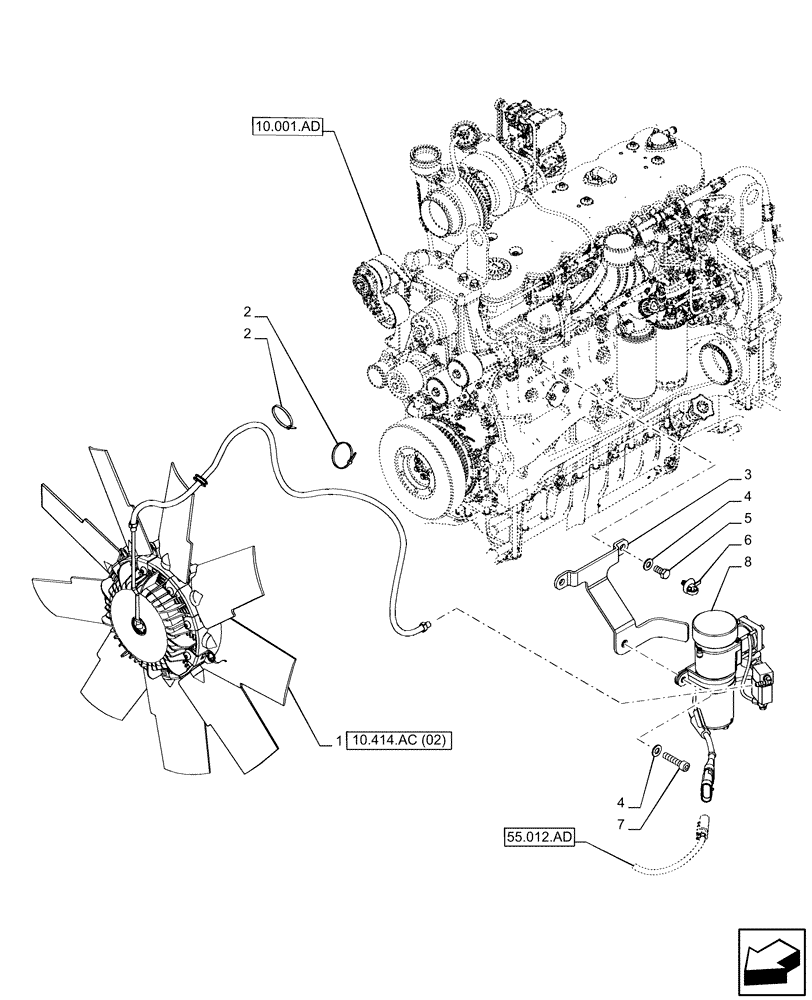 10.001.AD

2

2

3

4

5

6

8

1 10.414.AC (02)

4

7

55.012.AD