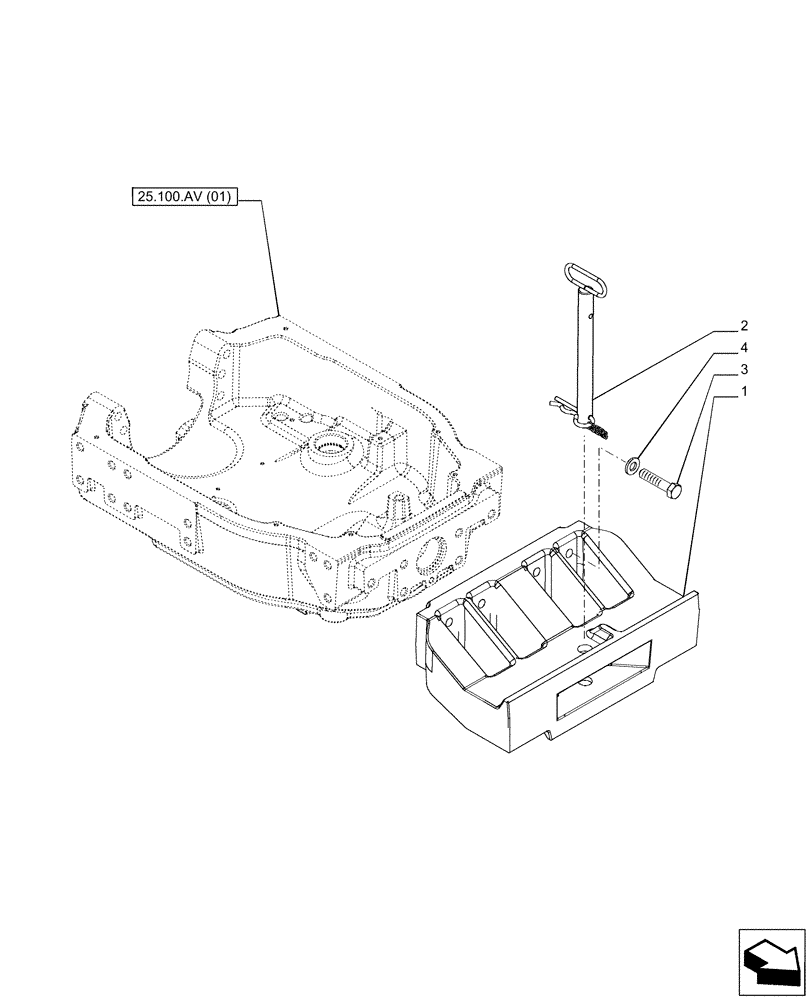 25.100.AV (01)

2
4
3
1