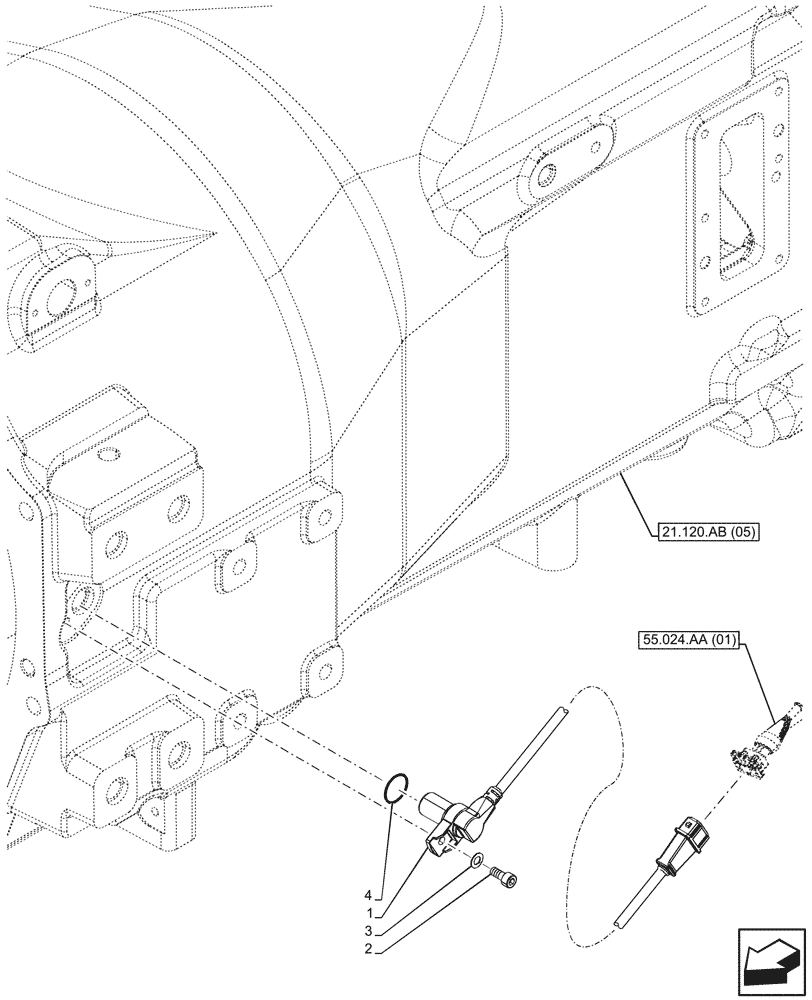 21.120.AB (05)

55.024.AA (01)

4
1
3
2