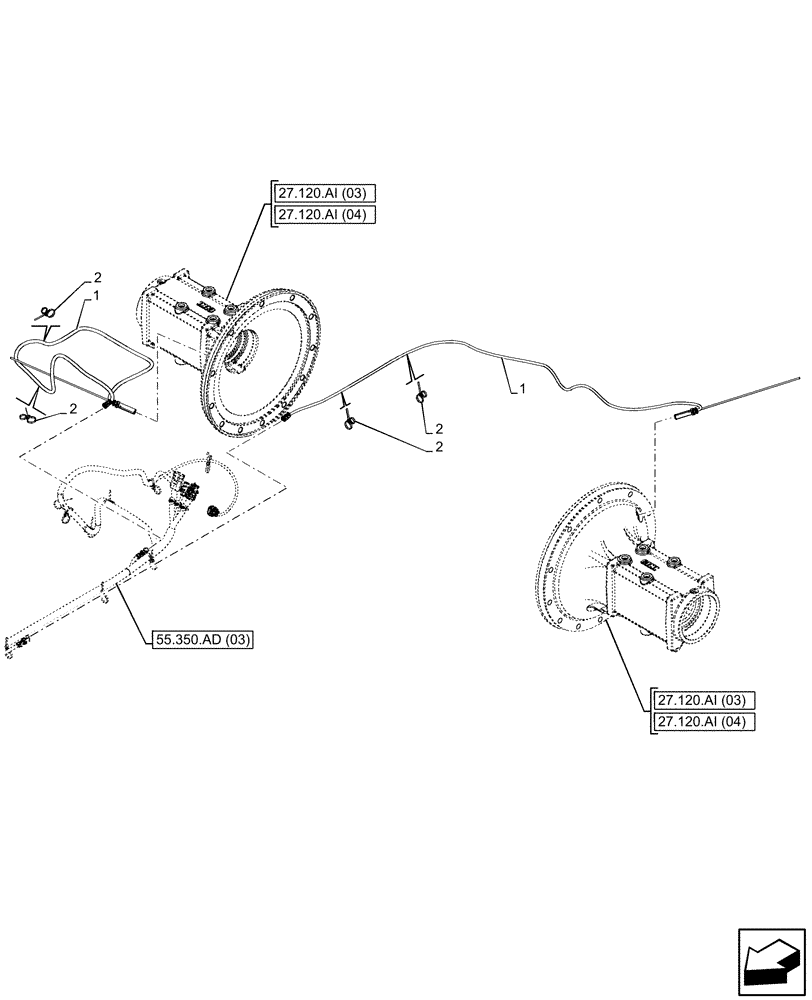 27.120.AI (03)
27.120.AI (04)

2
1

2

1

2
2

55.350.AD (03)

27.120.AI (03)
27.120.AI (04)