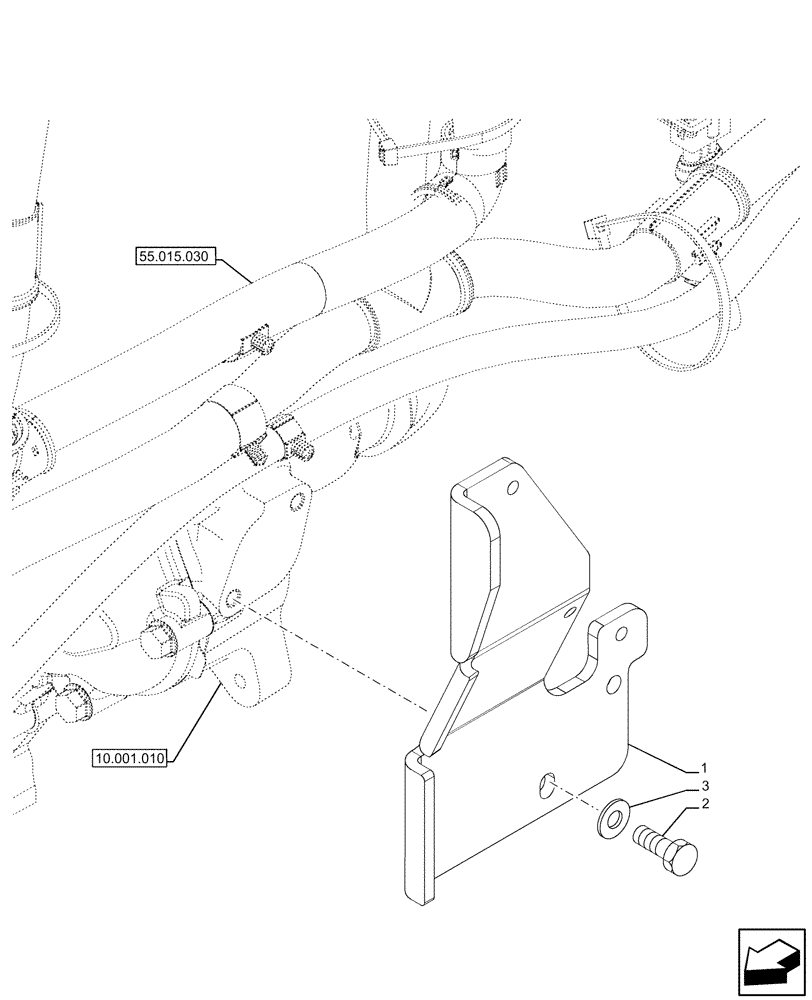 55.015.030

10.001.010

1

3

2