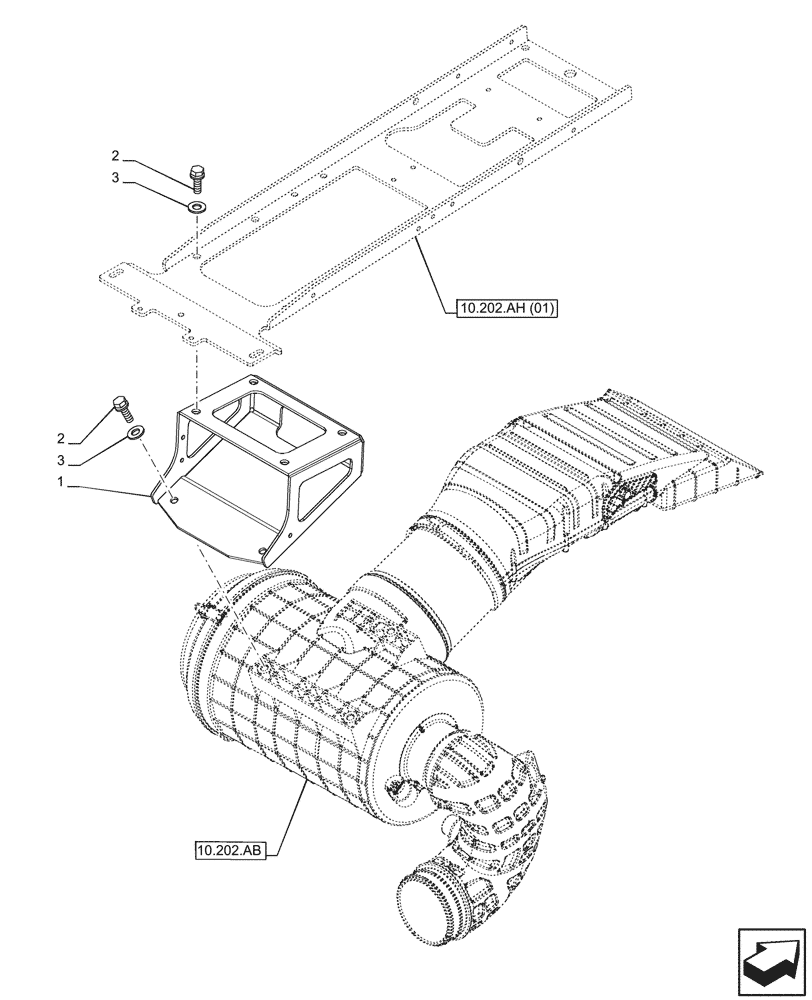 2
3
10.202.AH (01)
2
3
1
10.202.AB