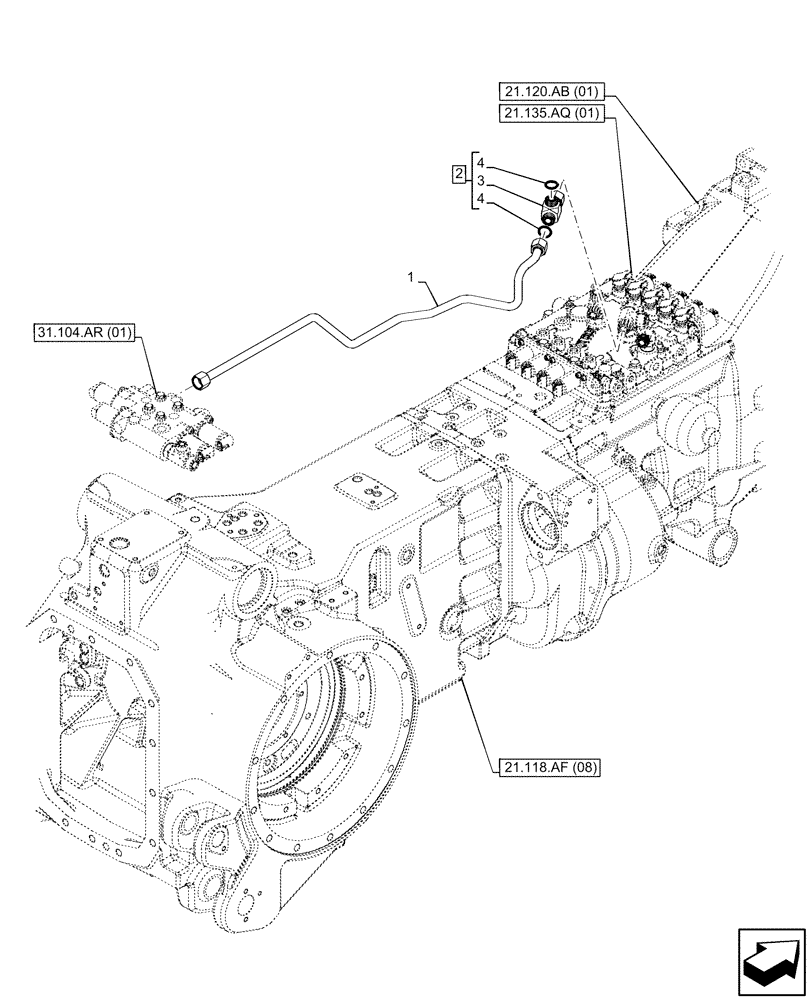 21.120.AB (01)
21.135.AQ (01)
2
4
3
4
1
31.104.AR (01)
21.118.AF (08)