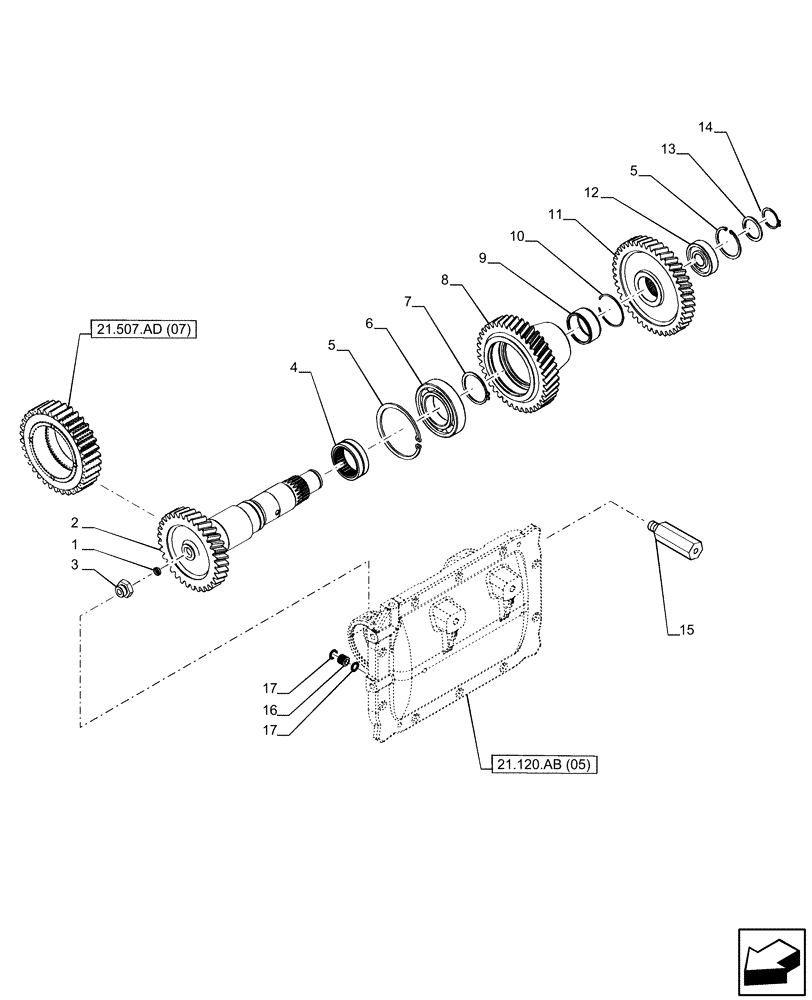 14
13
5
12
11
10
9
8
7
6
5
4
21.507.AD (07)
2
1
3
15
17
16
17
21.120.AB (05)