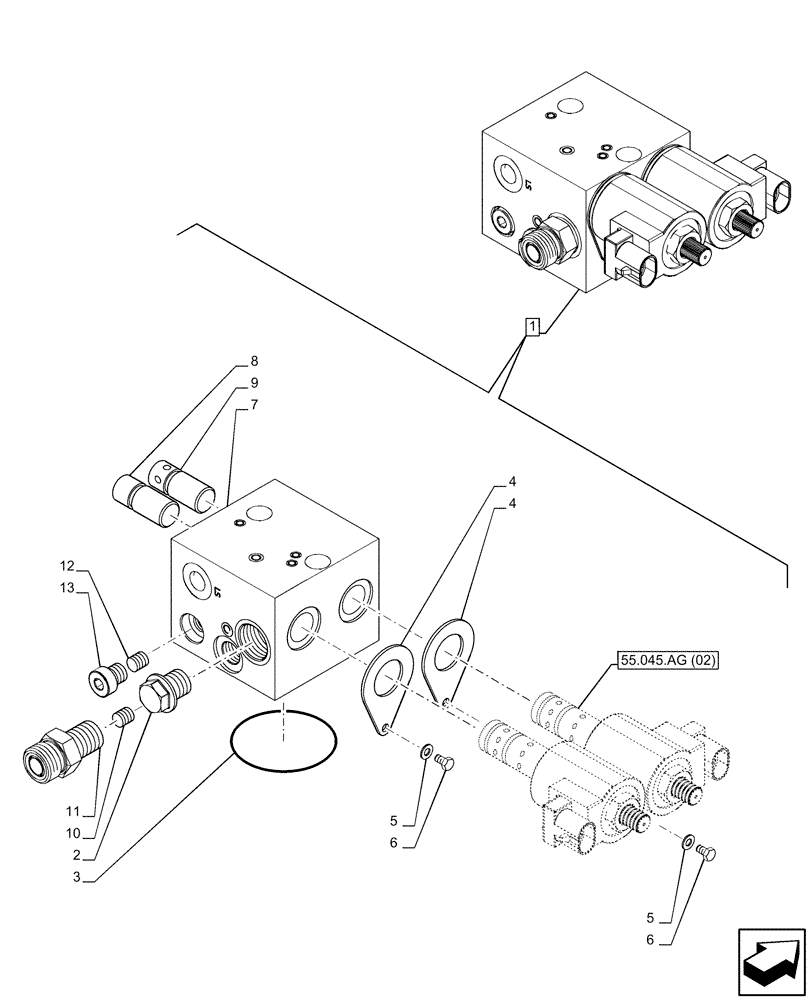 1
8
9
7
4
4
12
13
55.045.AG (02)
11
10
2
3
5
6
5
6