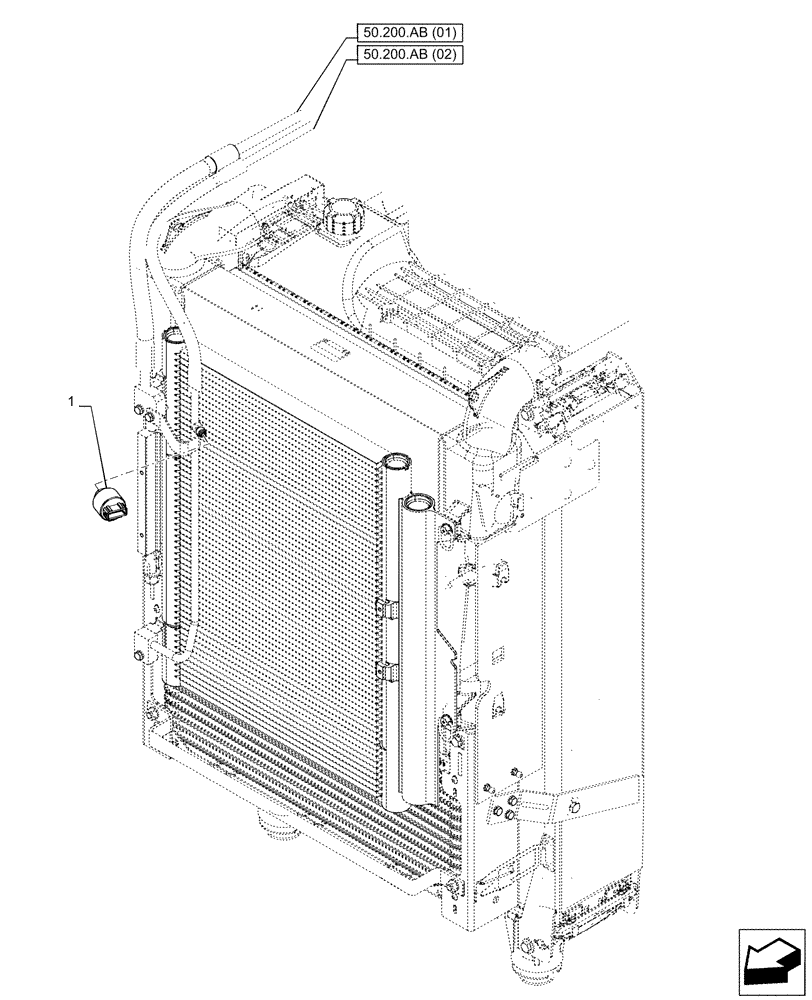 50.200.AB (01)
50.200.AB (02)
1