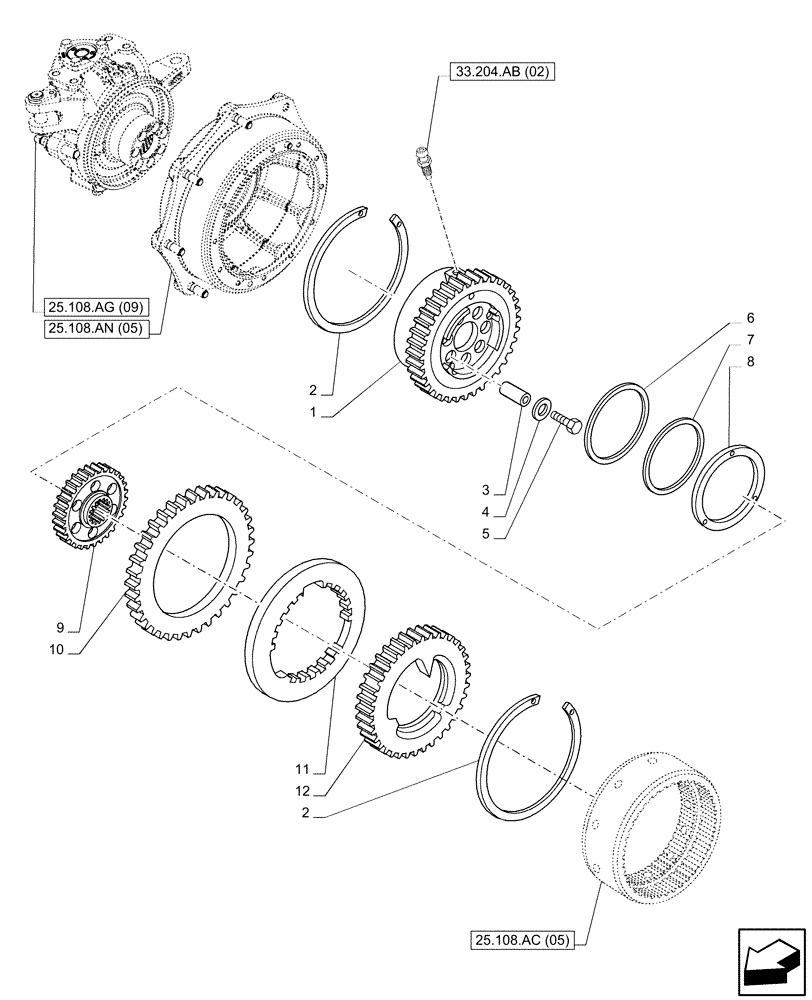 33.204.AB (02)

25.108.AG (09)
25.108.AN (05)

6
7
8
2
1
3
4
5
9
10
11
12
2

25.108.AC (05)