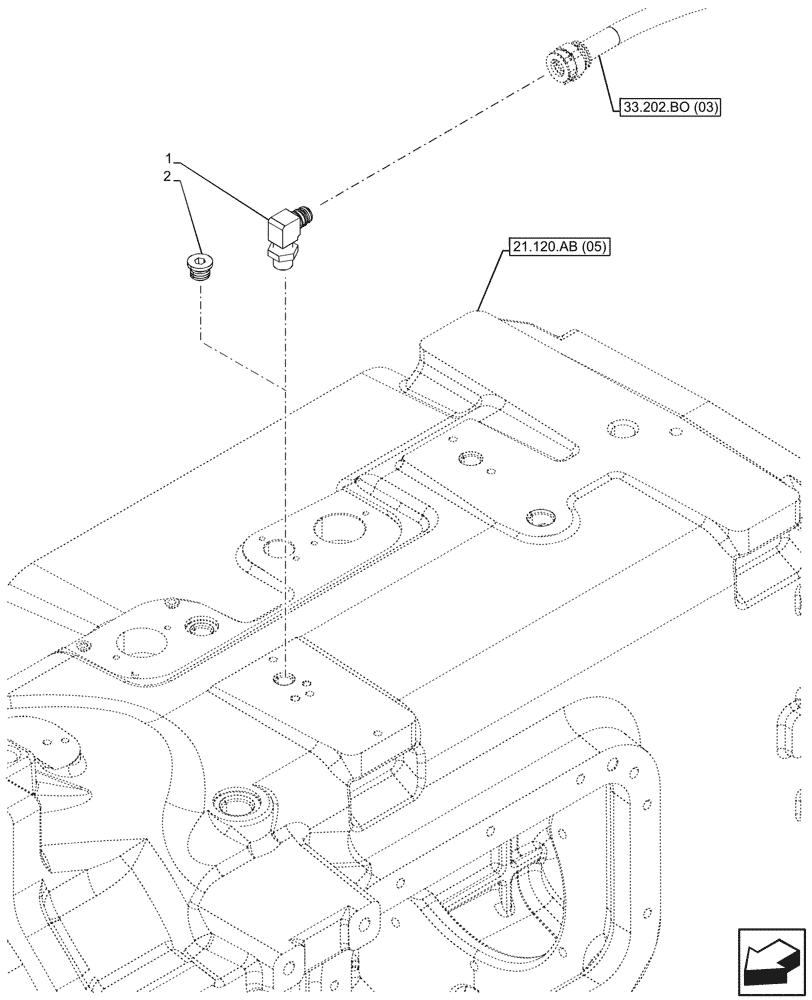 33.202.BO (03)

1
2

21.120.AB (05)