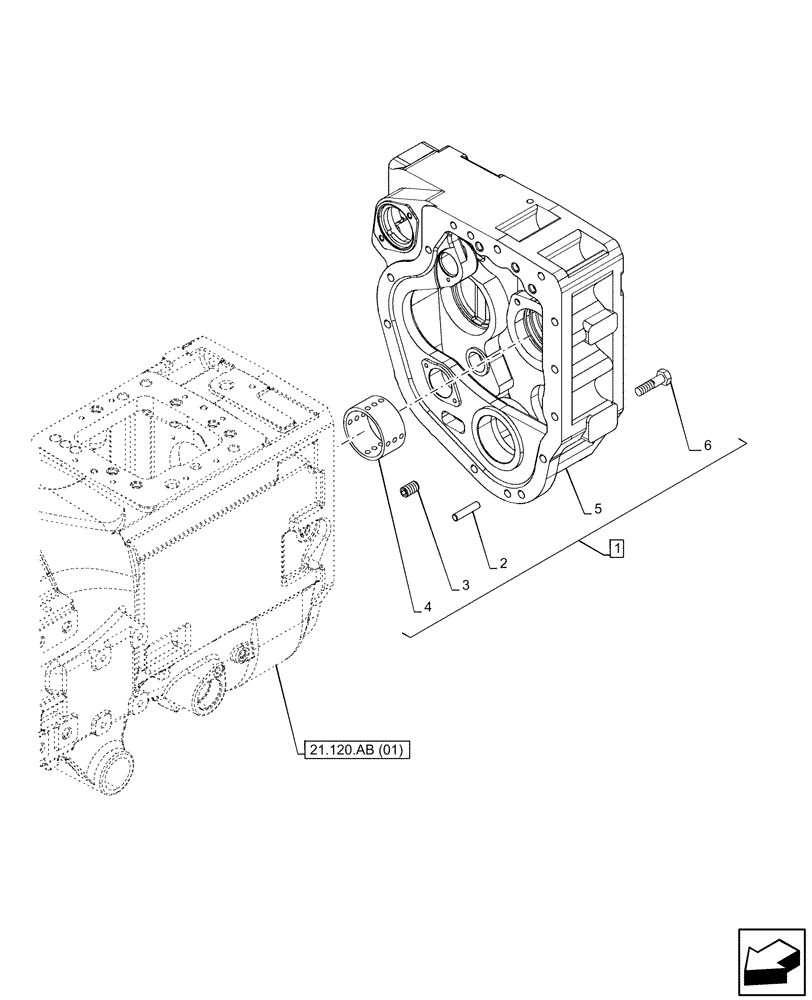 6
5
1
2
3
4
21.120.AB (01)