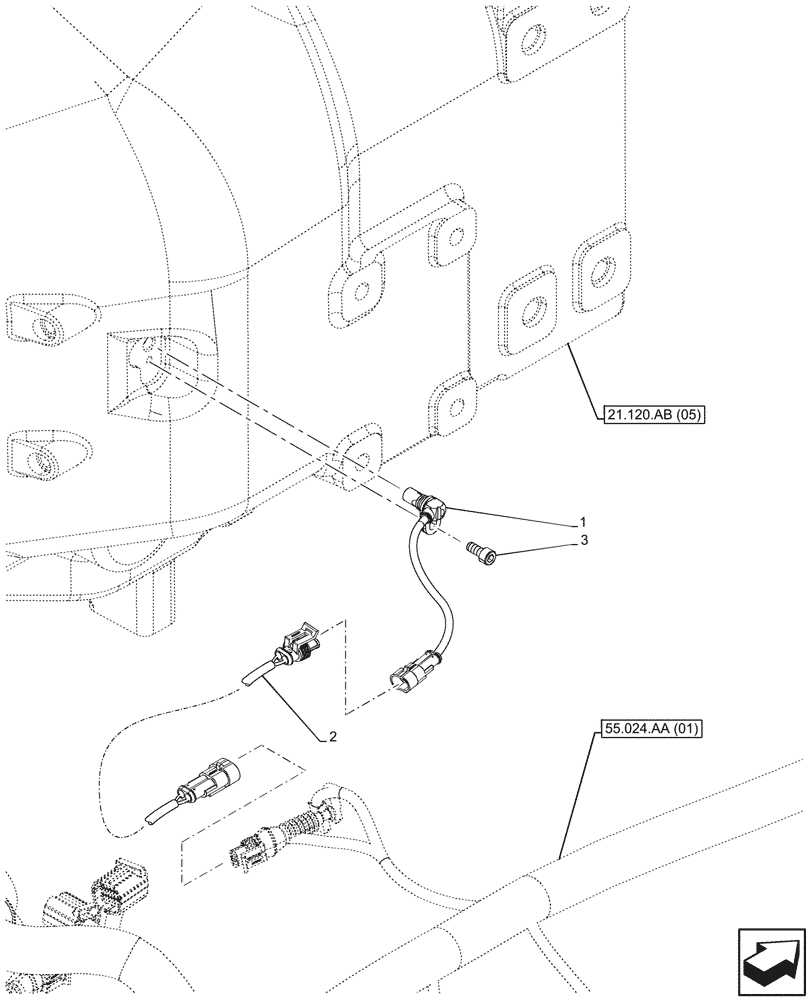 21.120.AB (05)

1
3

2

55.024.AA (01)