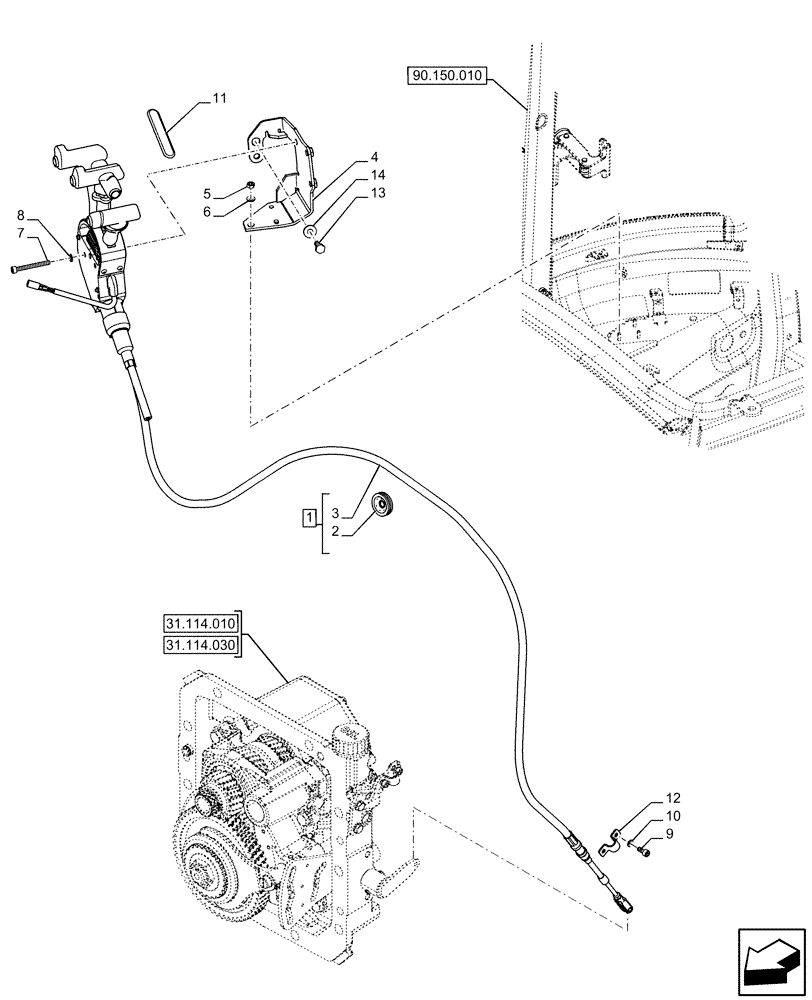 90.150.010

11

4

14

13

5

6

8

7

1

3

2

31.114.010

31.114.030

12

10

9