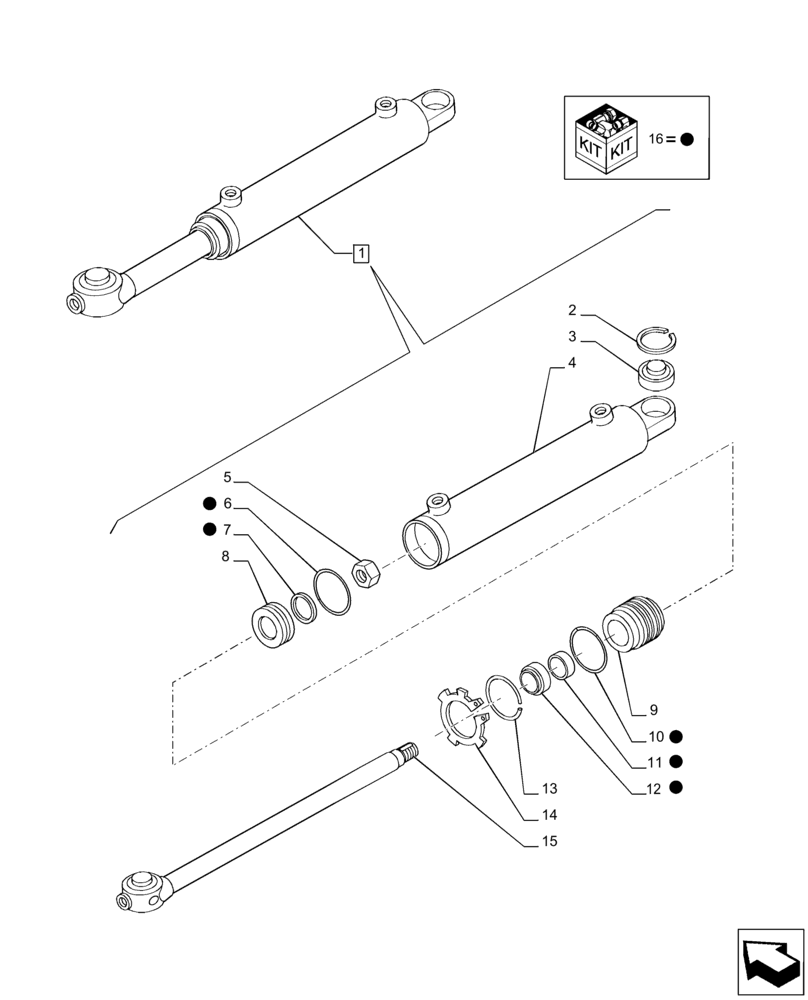 KIT KIT 16 = ●

1

2

3

4

5

● 6

● 7

8

9

10 ●

11 ●

12 ●

13

14

15