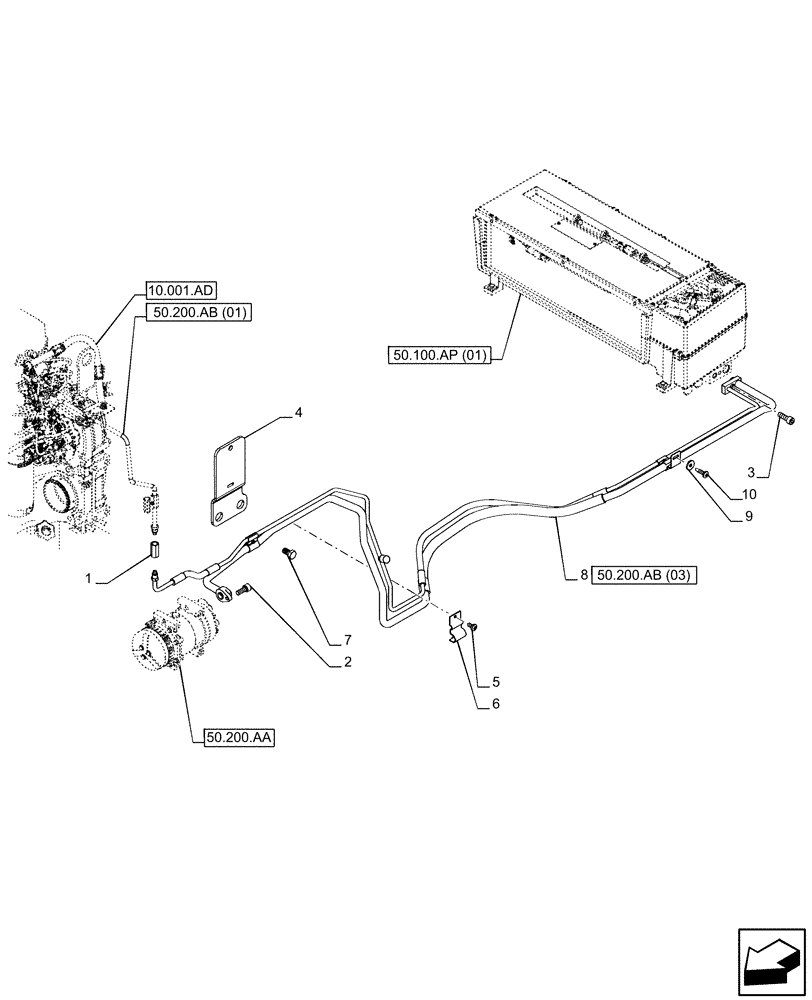 10.001.AD
50.200.AB (01)
50.100.AP (01)
4
3
10
9
8
50.200.AB (03)
1
7
2
5
6
50.200.AA