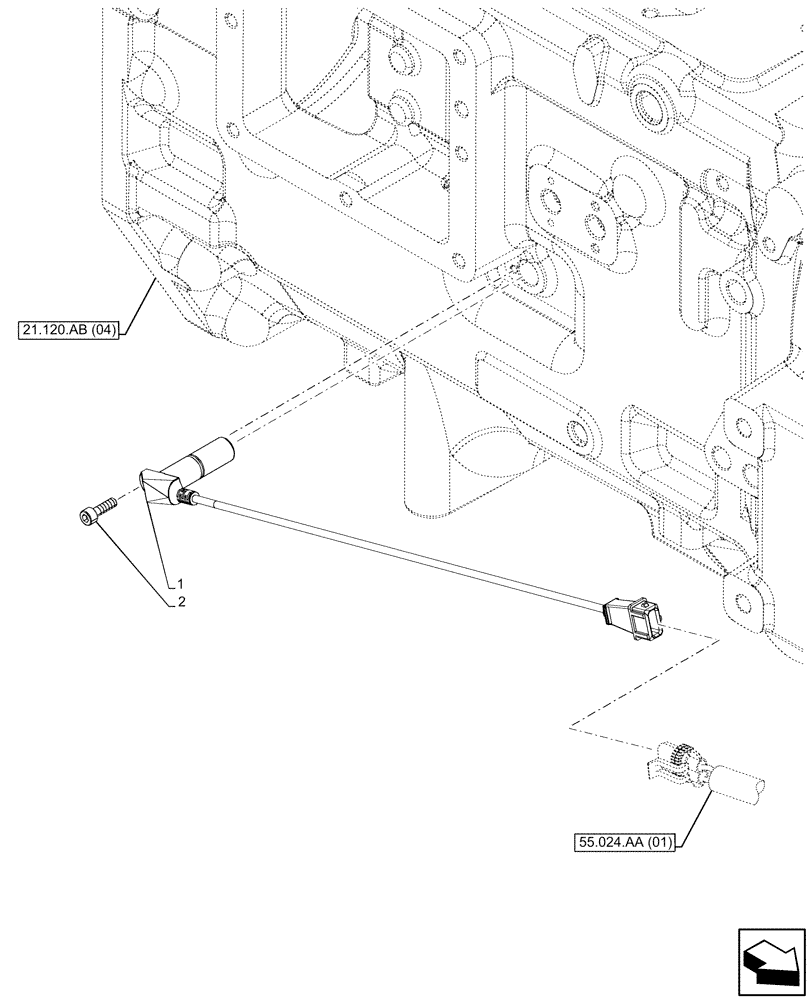 21.120.AB (04)

1
2

55.024.AA (01)