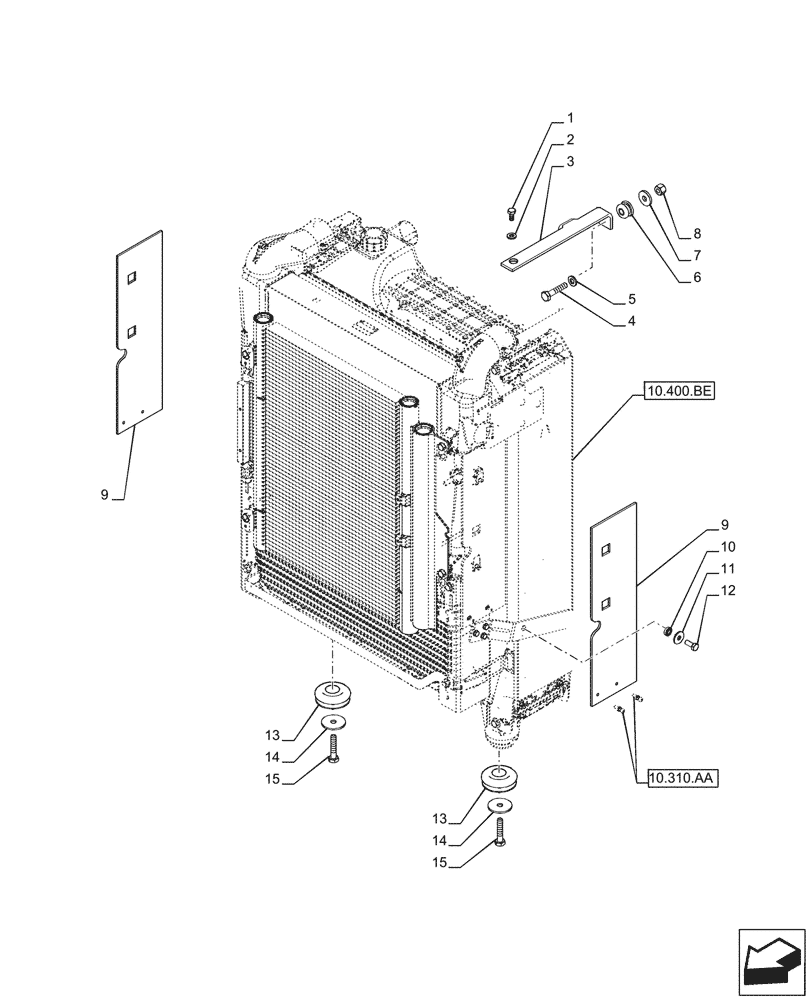 1
2
3
8
7
6
5
4
10.400.BE
9
9
10
11
12
13
14
15
10.310.AA
13
14
15