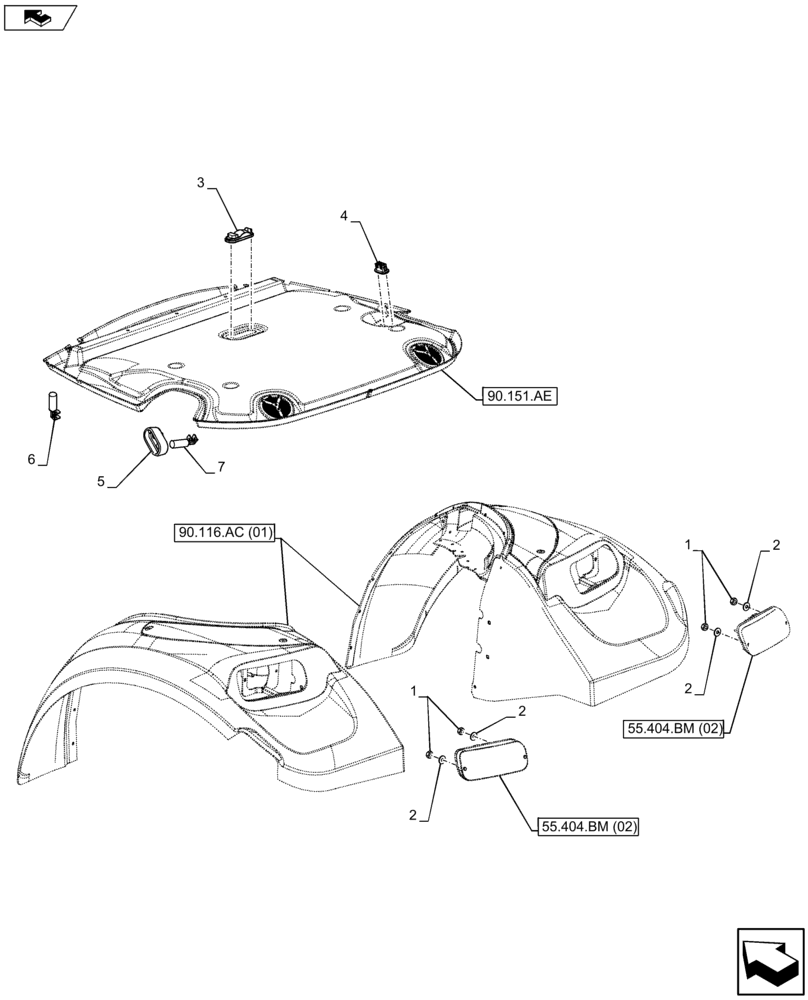 3

4

90.151.AE

6

5

7

90.116.AC (01)

1

2

2

55.404.BM (02)

1

2

2

55.404.BM (02)