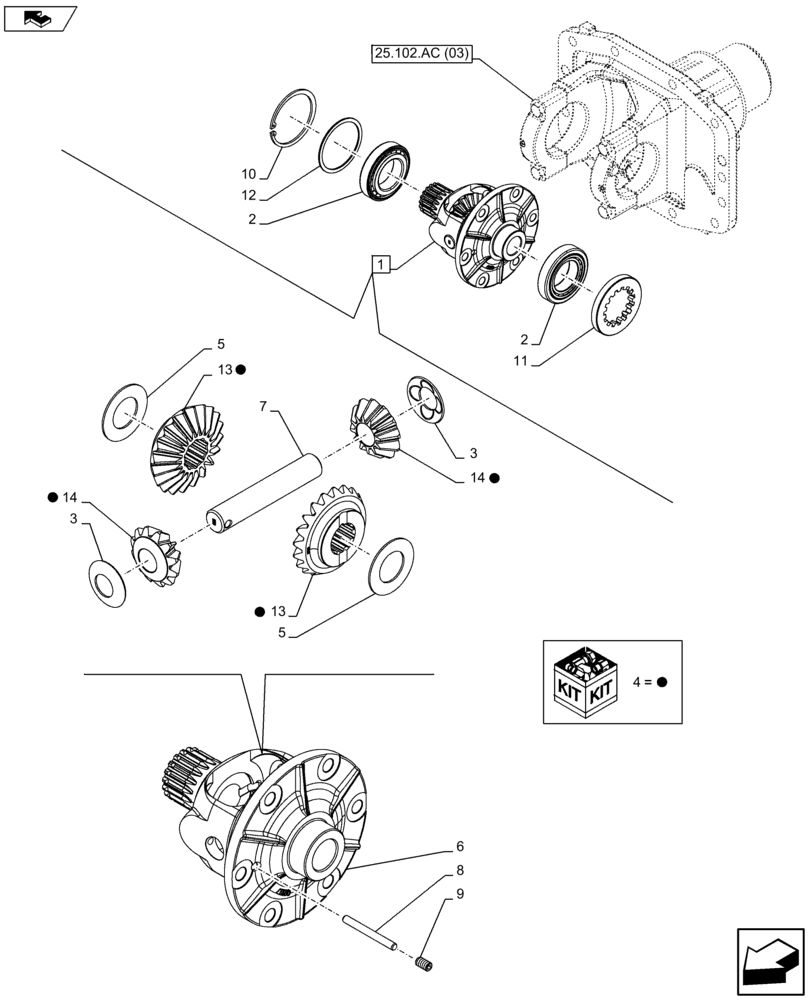 25.102.AC (03)

10
12
2
1
2
11
5
13 ●
7
3
14 ●
● 14
3
● 13
5

KIT KIT
4 = ●

6
8
9