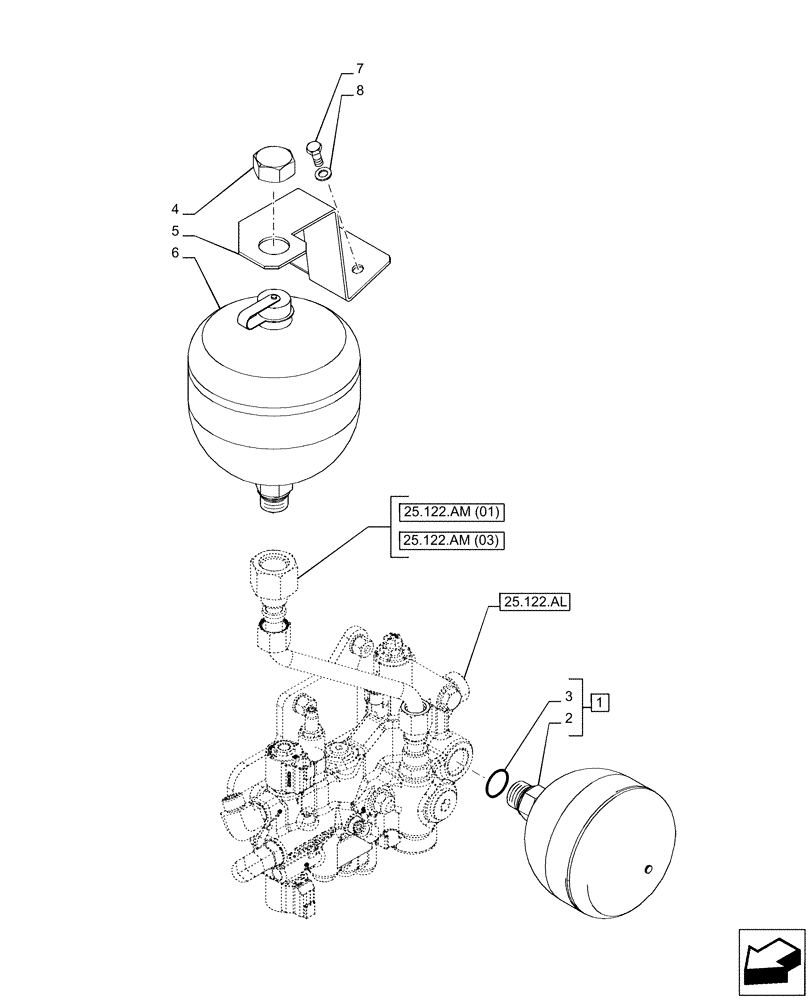 7
8
4
5
6
25.122.AM (01)
25.122.AM (03)
25.122.AL
3
2
1