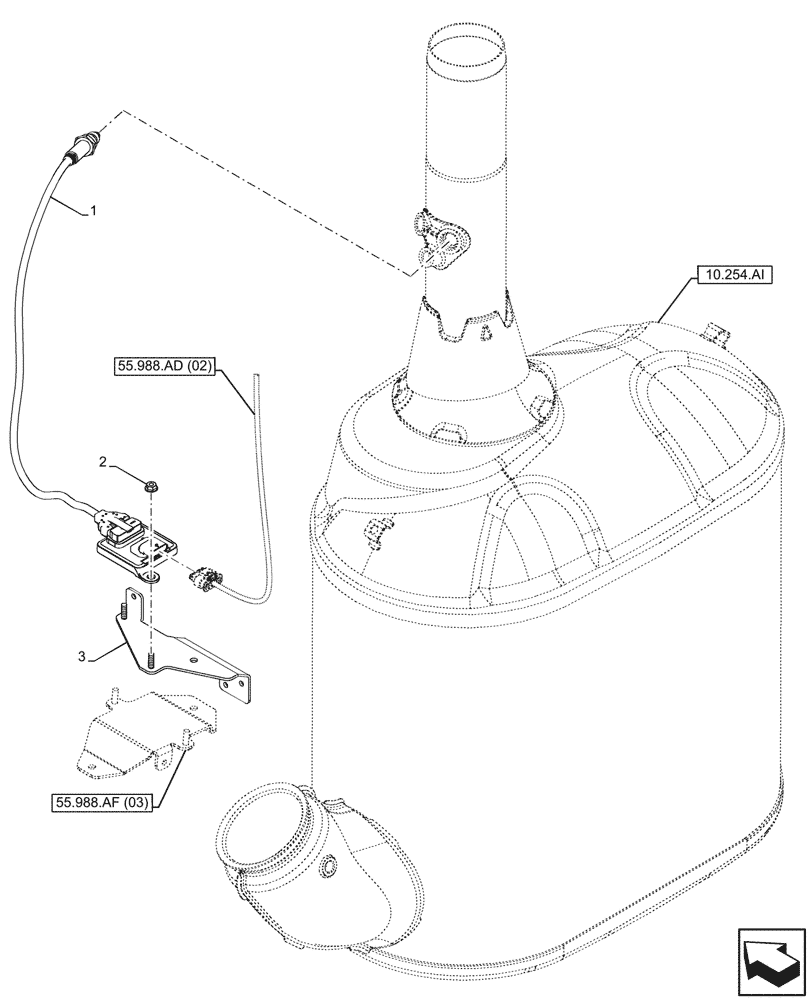 1

10.254.AI

55.988.AD (02)

2

3

55.988.AF (03)