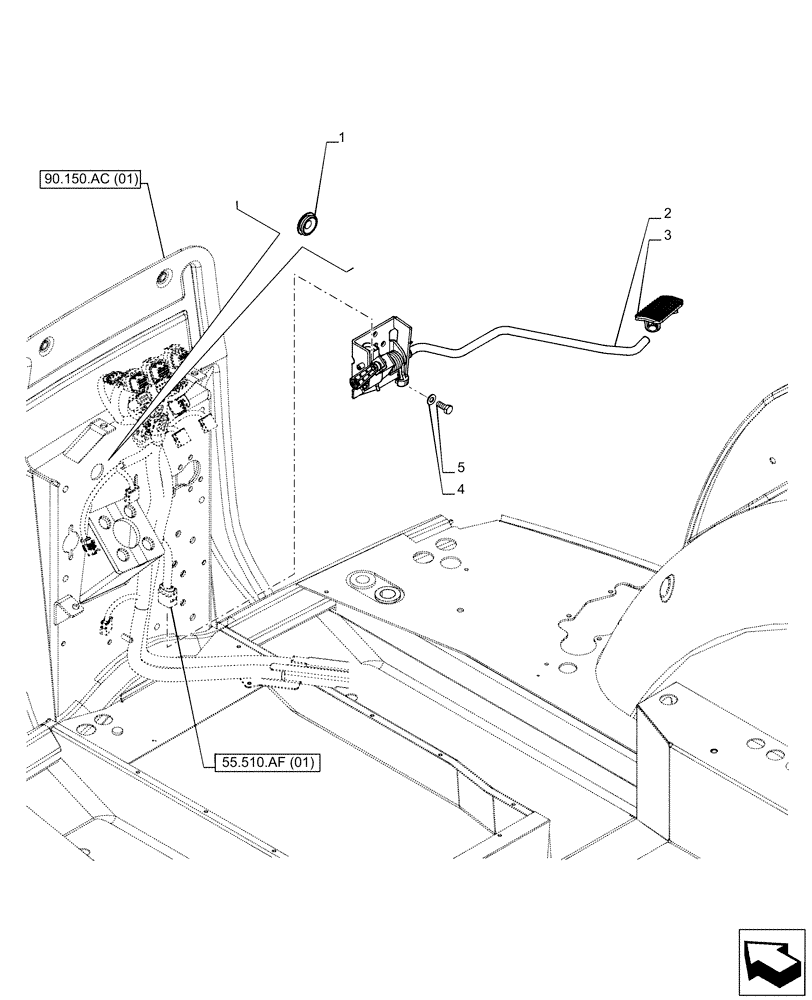 90.150.AC (01)

1

2

3

5

4

55.510.AF (01)