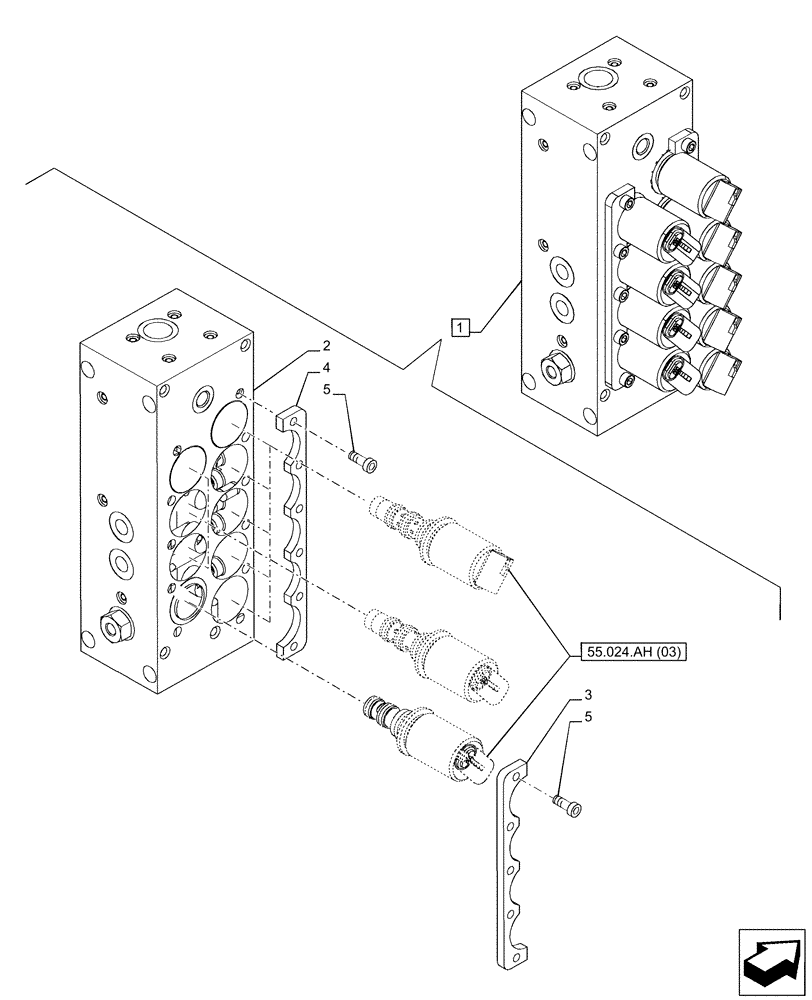 1
2
4
5
55.024.AH (03)
3
5