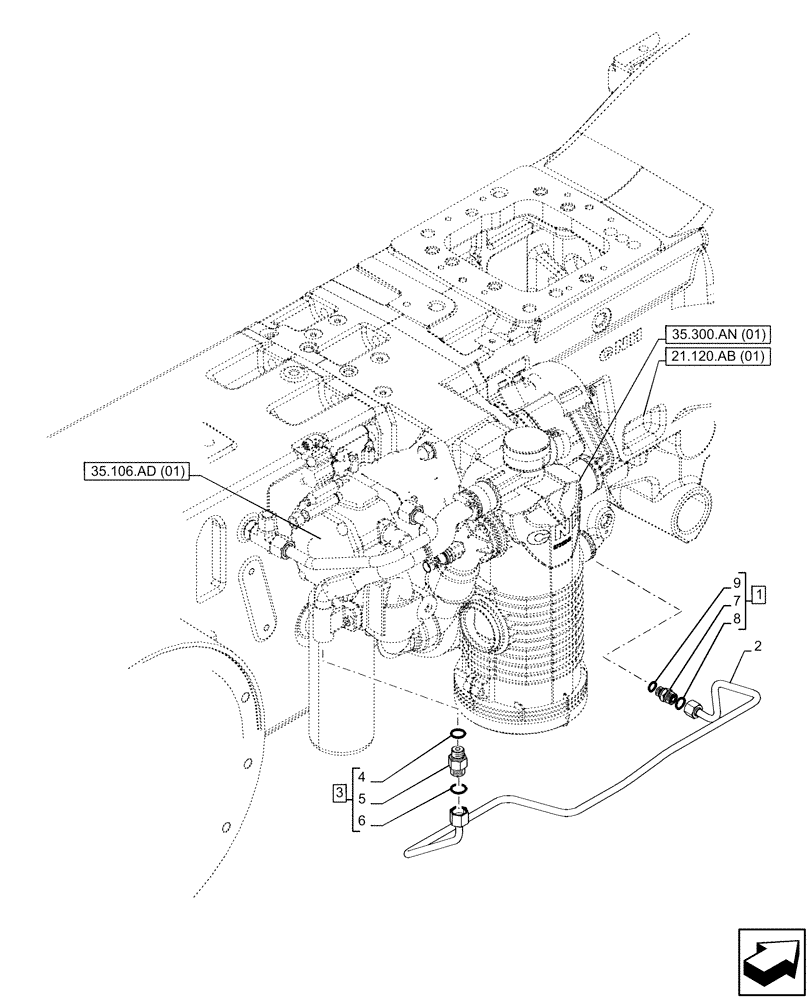 35.300.AN (01)
21.120.AB (01)
35.106.AD (01)
9
7
8
1
2
3
4
5
6