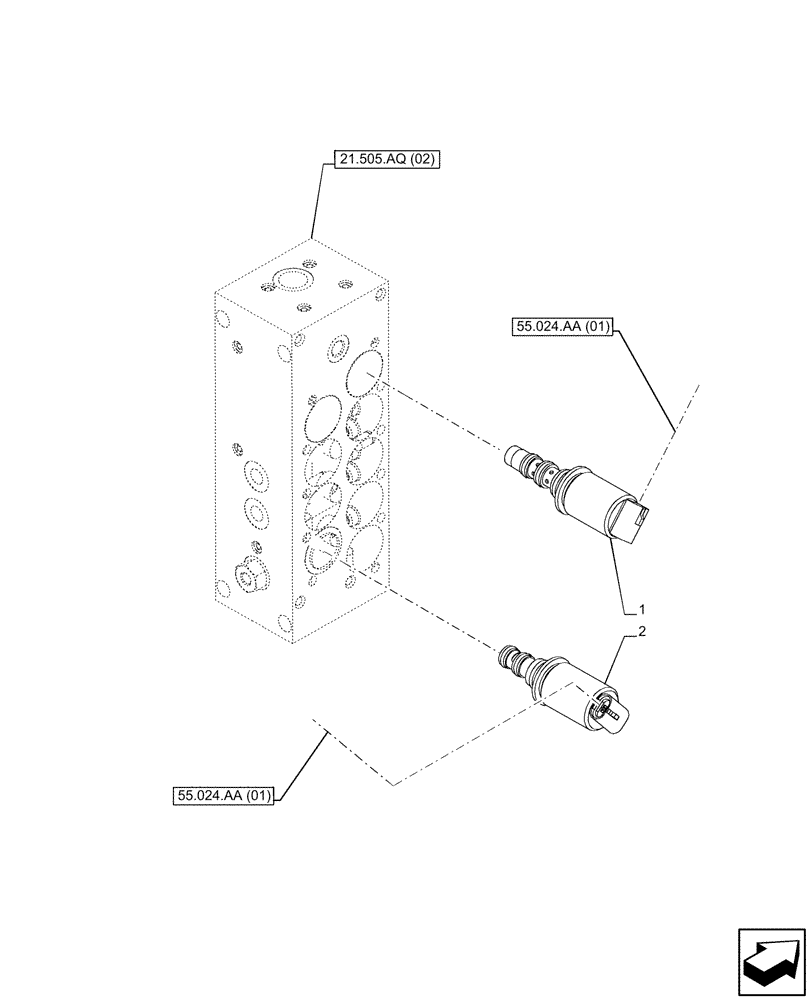 21.505.AQ (02)

55.024.AA (01)

1

2

55.024.AA (01)