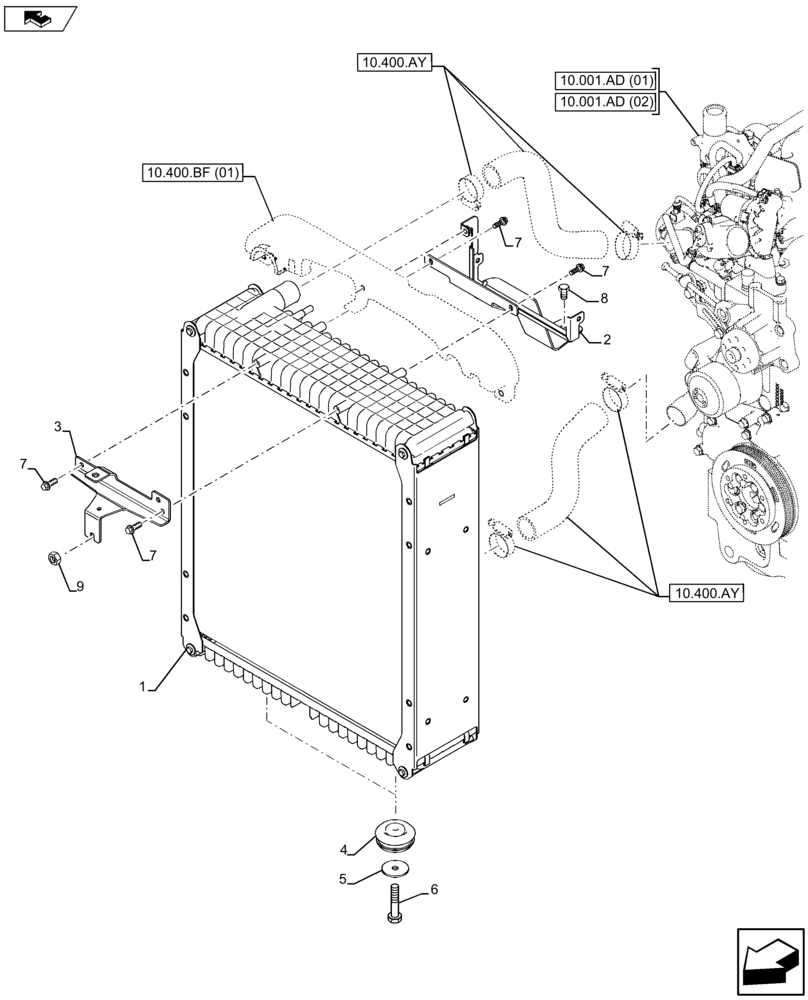 10.400.AY

10.001.AD (01)
10.001.AD (02)

10.400.BF (01)

7
7
8
2
3
7
7
9
10.400.AY
1
4
5
6