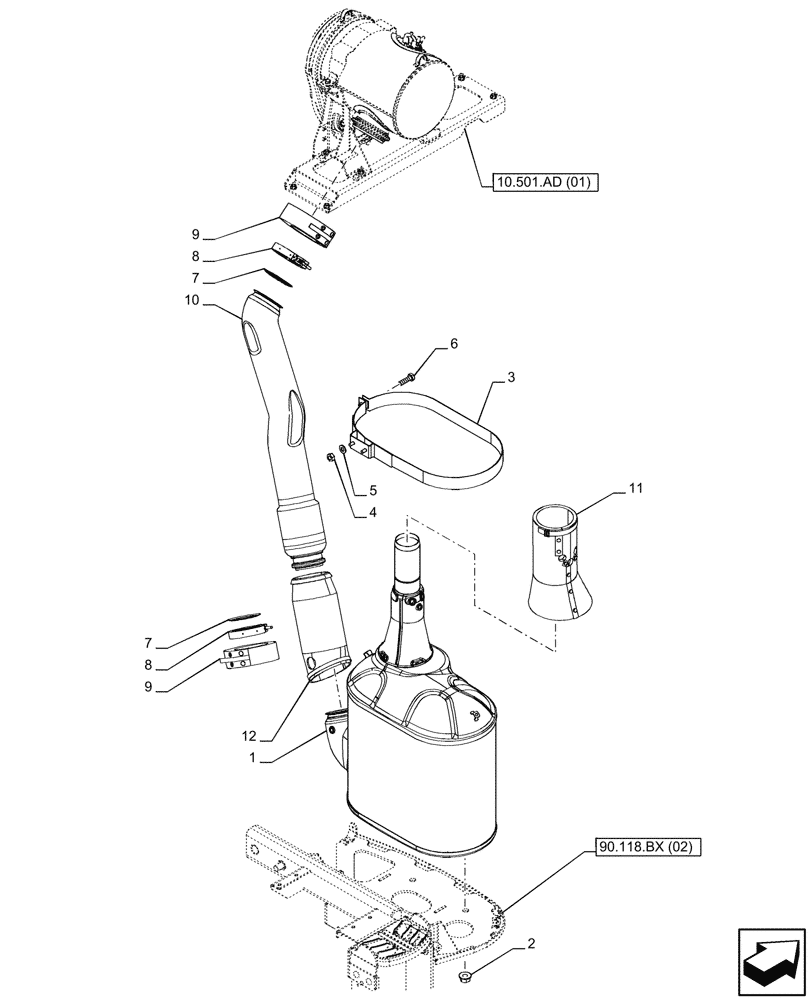 10.501.AD (01)
9
8
7
10
6
3
5
4
11
7
8
9
12
1
90.118.BX (02)
2